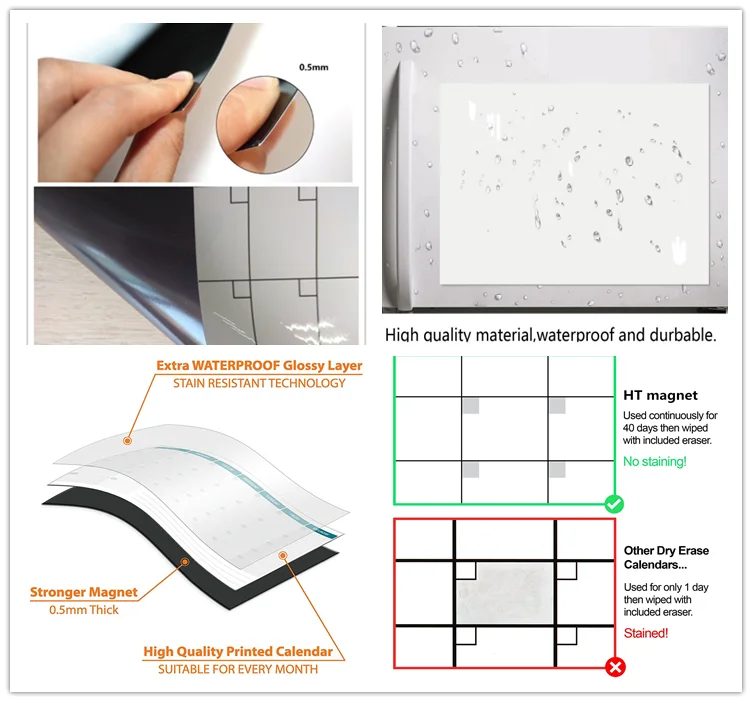 0.5mm

High quality material,waterproof and durbable.

Extra WATERPROOF Glossy Layer
STAIN RESISTANT TECHNOLOGY

Stronger Magnet
0.5mm Thick

High Quality Printed Calendar
SUITABLE FOR EVERY MONTH

HT magnet
Used continuously for 40 days then wiped with included eraser.
No staining!

Other Dry Erase Calendars...
Used for only 1 day then wiped with included eraser.
Stained!