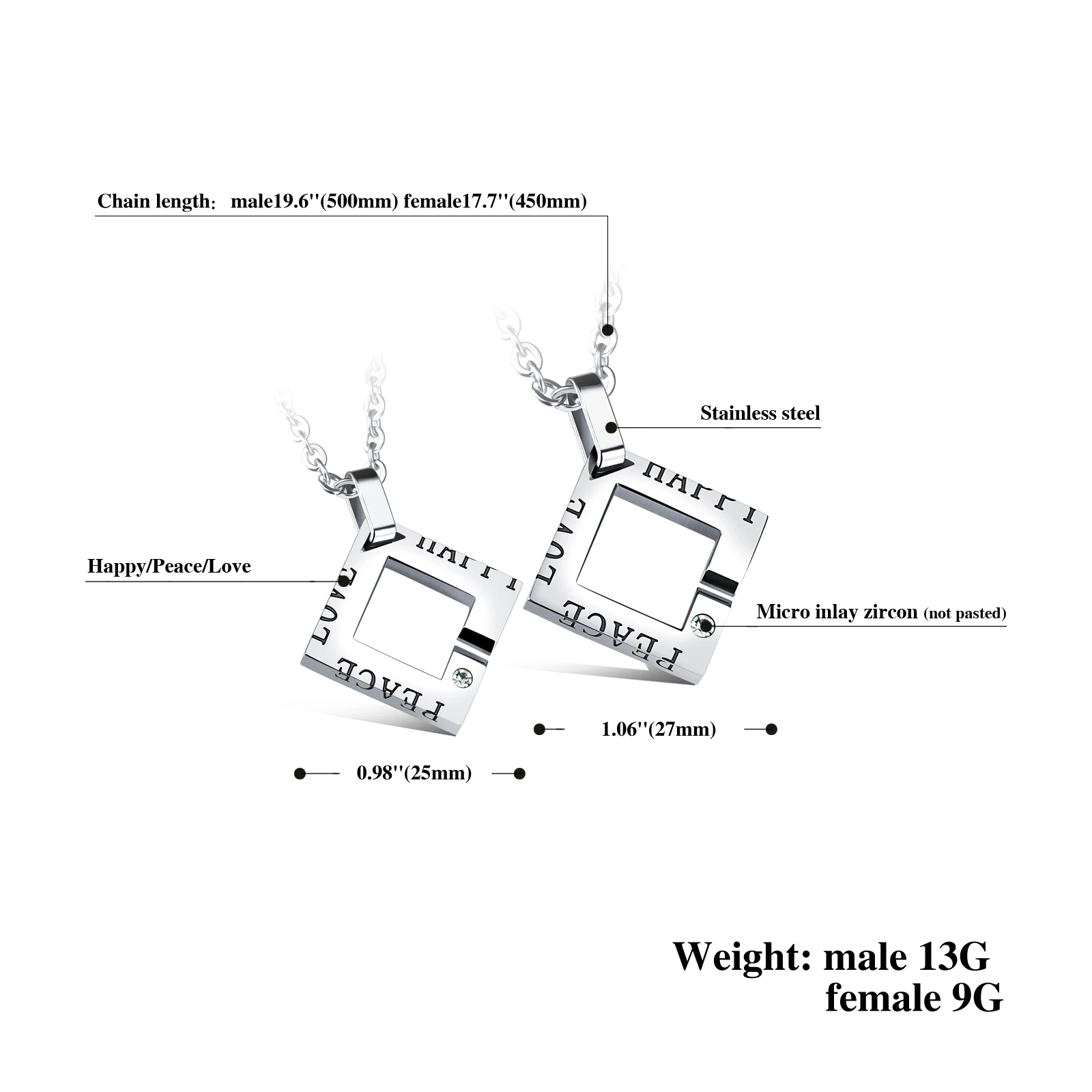 Chain length: male19.6''(500mm) female17.7''(450mm)

Stainless steel

Happy/Peace/Love

HAPPY
LOVE
PEACE

HAPPY
LOVE
PEACE

Micro inlay zircon (not pasted)

1.06''(27mm)

0.98''(25mm)

Weight: male 13G
female 9G