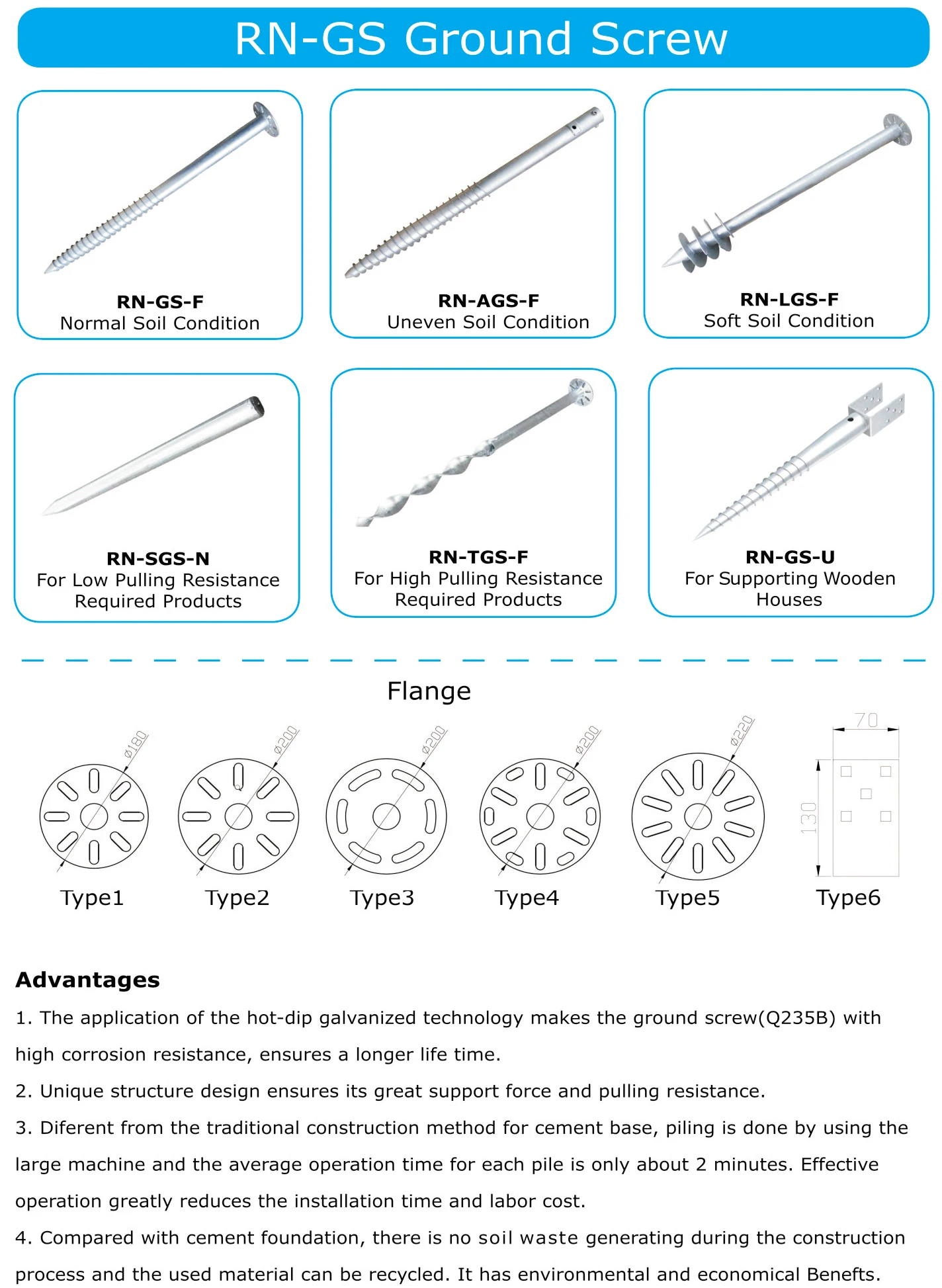 RN-GS Ground Screw

RN-GS-F
Normal Soil Condition

RN-AGS-F
Uneven Soil Condition

RN-LGS-F
Soft Soil Condition

RN-SGS-N
For Low Pulling Resistance Required Products

RN-TGS-F
For High Pulling Resistance Required Products

RN-GS-U
For Supporting Wooden Houses

Flange

ø180
Type1

ø200
Type2

ø200
Type3

ø200
Type4

ø220
Type5

70
130
Type6

Advantages

1. The application of the hot-dip galvanized technology makes the ground screw(Q235B) with high corrosion resistance, ensures a longer life time.

2. Unique structure design ensures its great support force and pulling resistance.

3. Diferent from the traditional construction method for cement base, piling is done by using the large machine and the average operation time for each pile is only about 2 minutes. Effective operation greatly reduces the installation time and labor cost.

4. Compared with cement foundation, there is no soil waste generating during the construction process and the used material can be recycled. It has environmental and economical Benefts.