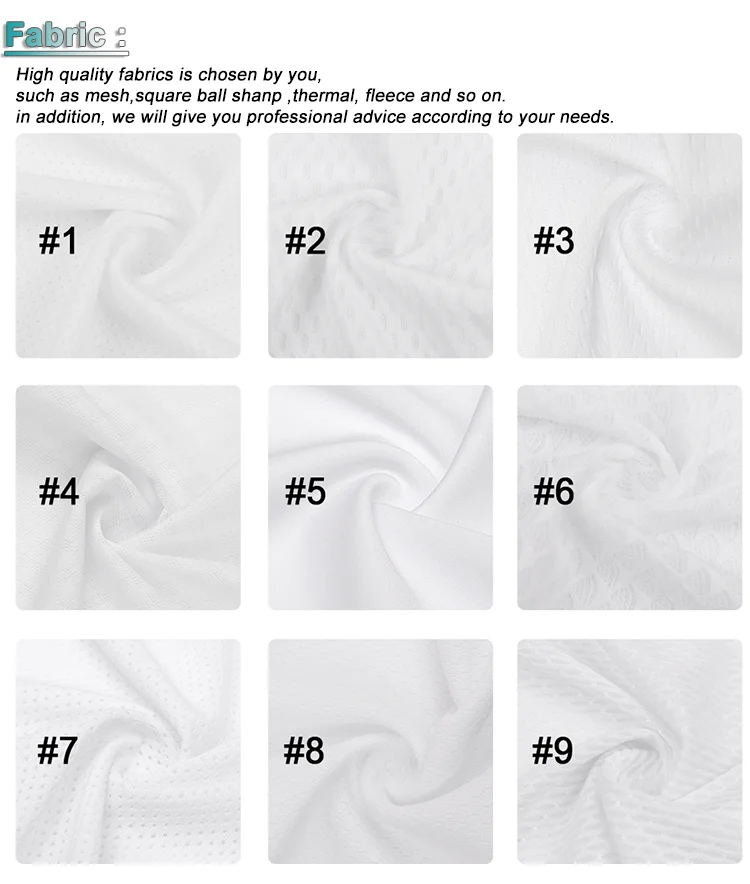 Fabric :

High quality fabrics is chosen by you,
such as mesh,square ball shanp ,thermal, fleece and so on.
in addition, we will give you professional advice according to your needs.

#1

#2

#3

#4

#5

#6

#7

#8

#9