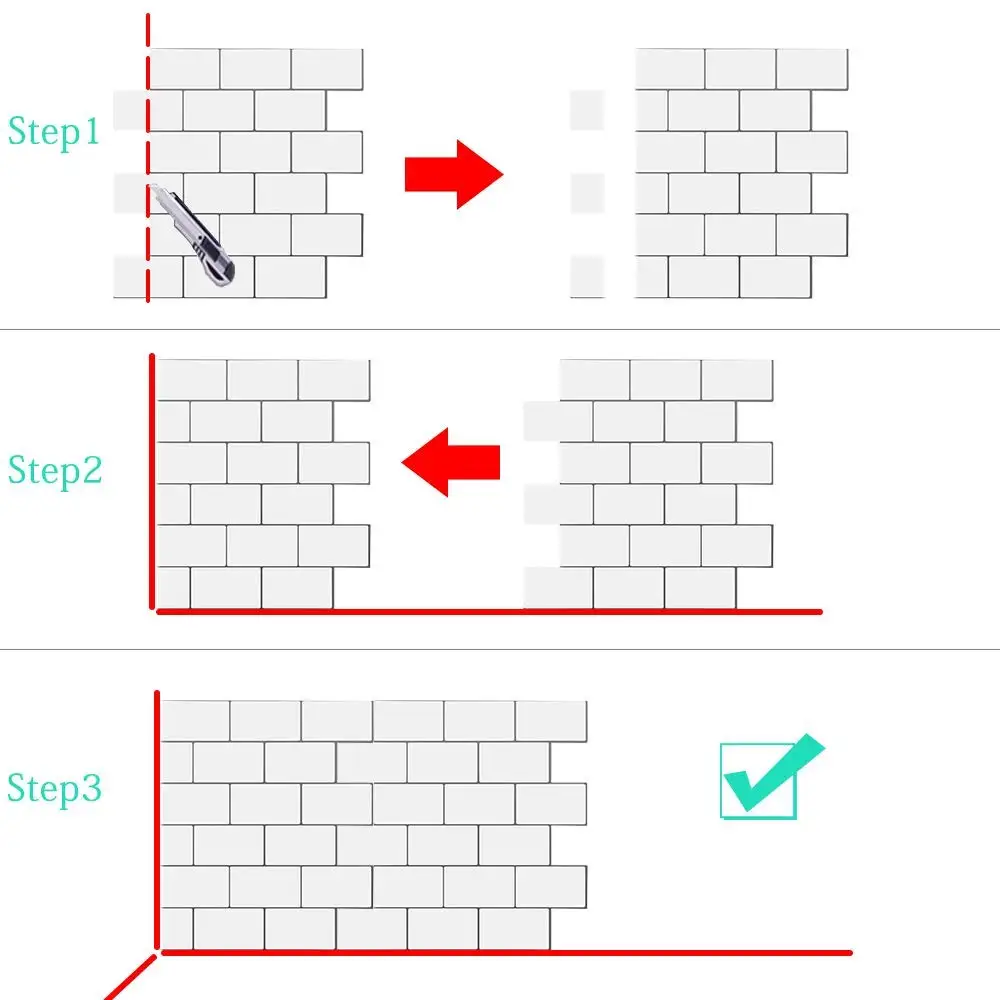 Step1

Step2

Step3