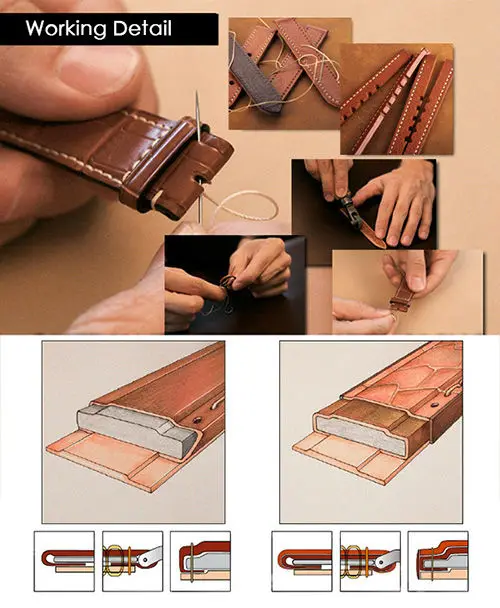 Working Detail