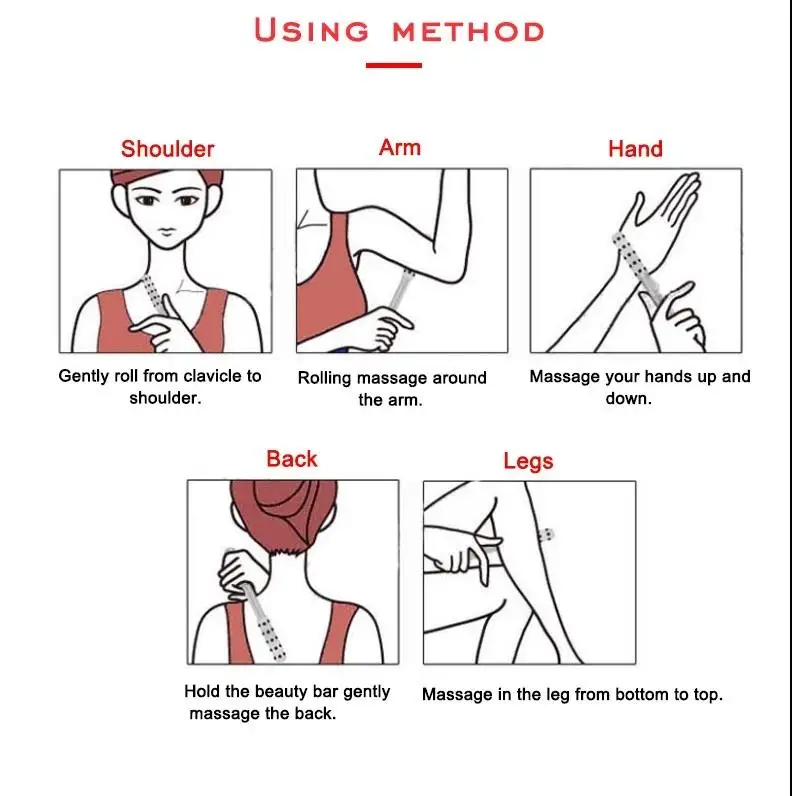 USING METHOD

Shoulder

Gently roll from clavicle to shoulder.

Arm

Rolling massage around the arm.

Hand

Massage your hands up and down.

Back

Hold the beauty bar gently massage the back.

Legs

Massage in the leg from bottom to top.