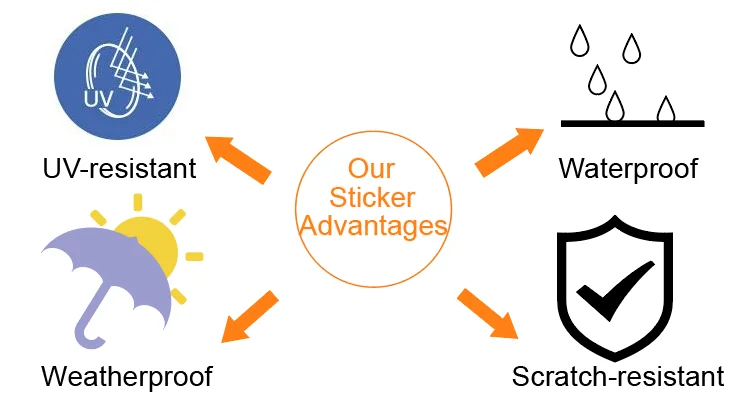 UV

UV-resistant

Our Sticker Advantages

Waterproof

Weatherproof

Scratch-resistant