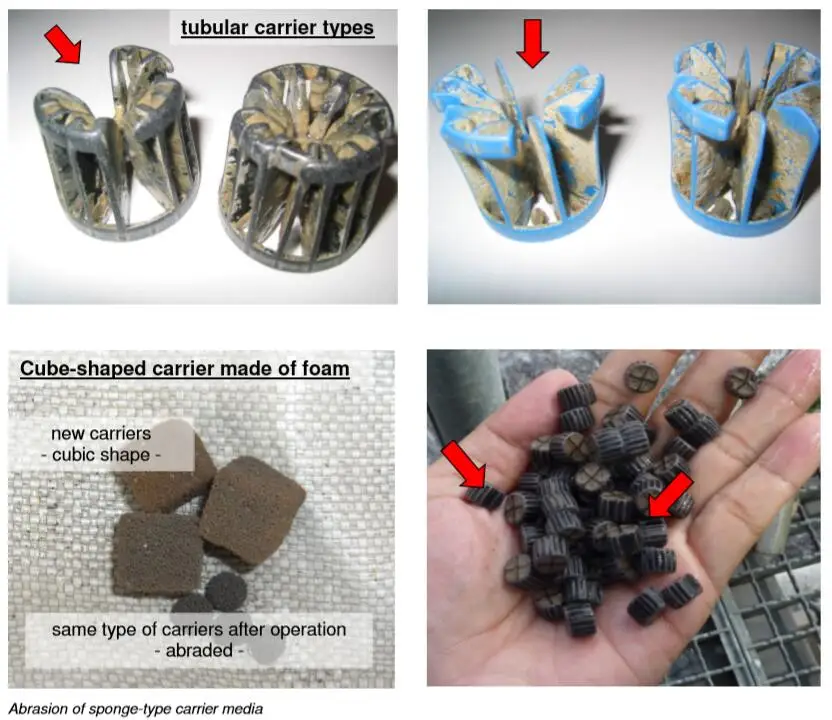 tubular carrier types

Cube-shaped carrier made of foam

new carriers
- cubic shape -

same type of carriers after operation
- abraded -

Abrasion of sponge-type carrier media