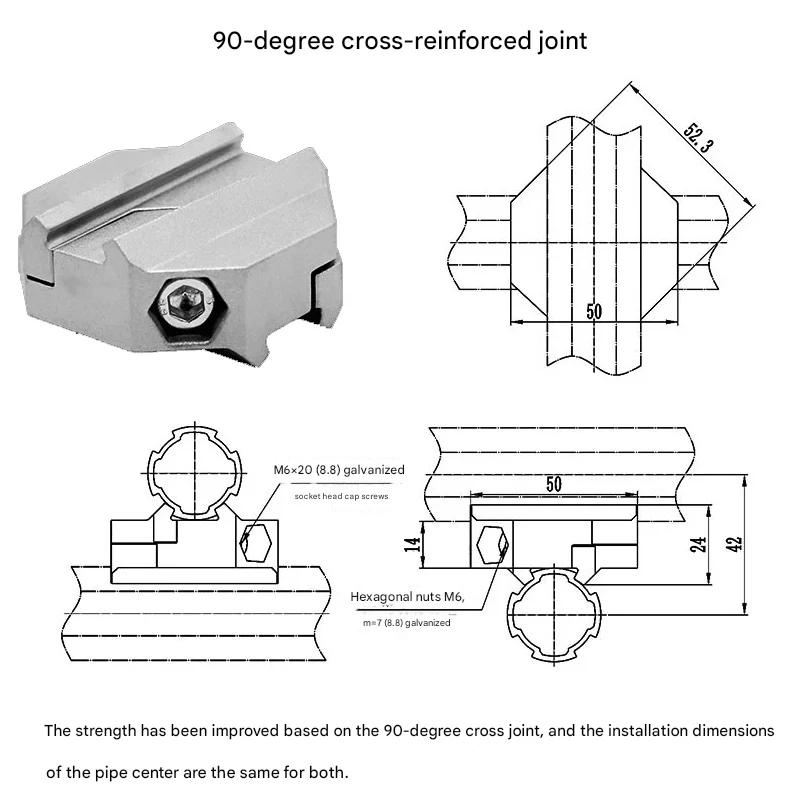 90-degree cross-reinforced joint

52.3

50

M6×20 (8.8) galvanized

socket head cap screws

50

14

24

42

Hexagonal nuts M6,

m=7 (8.8) galvanized

The strength has been improved based on the 90-degree cross joint, and the installation dimensions of the pipe center are the same for both.