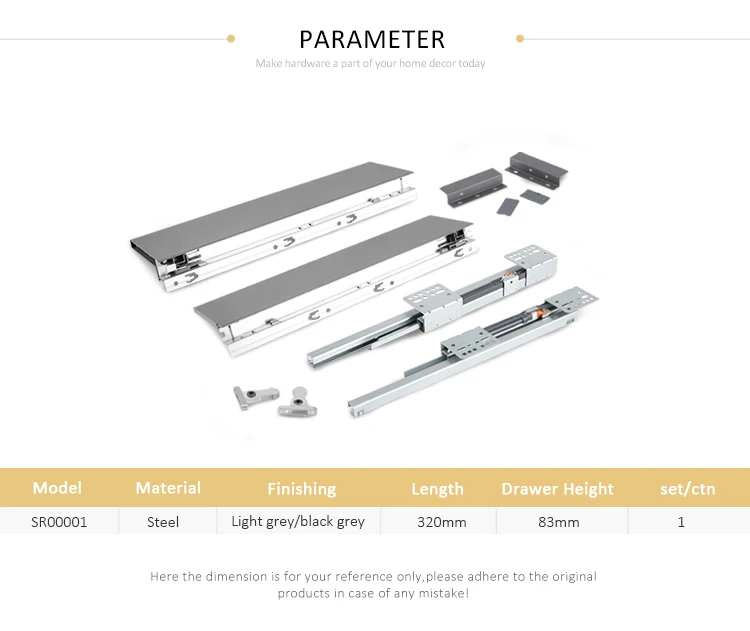 PARAMETER

Make hardware a part of your home decor today

| Model | Material | Finishing | Length | Drawer Height | set/ctn |
|---|---|---|---|---|---|
| SR00001 | Steel | Light grey/black grey | 320mm | 83mm | 1 |

Here the dimension is for your reference only,please adhere to the original products in case of any mistake!