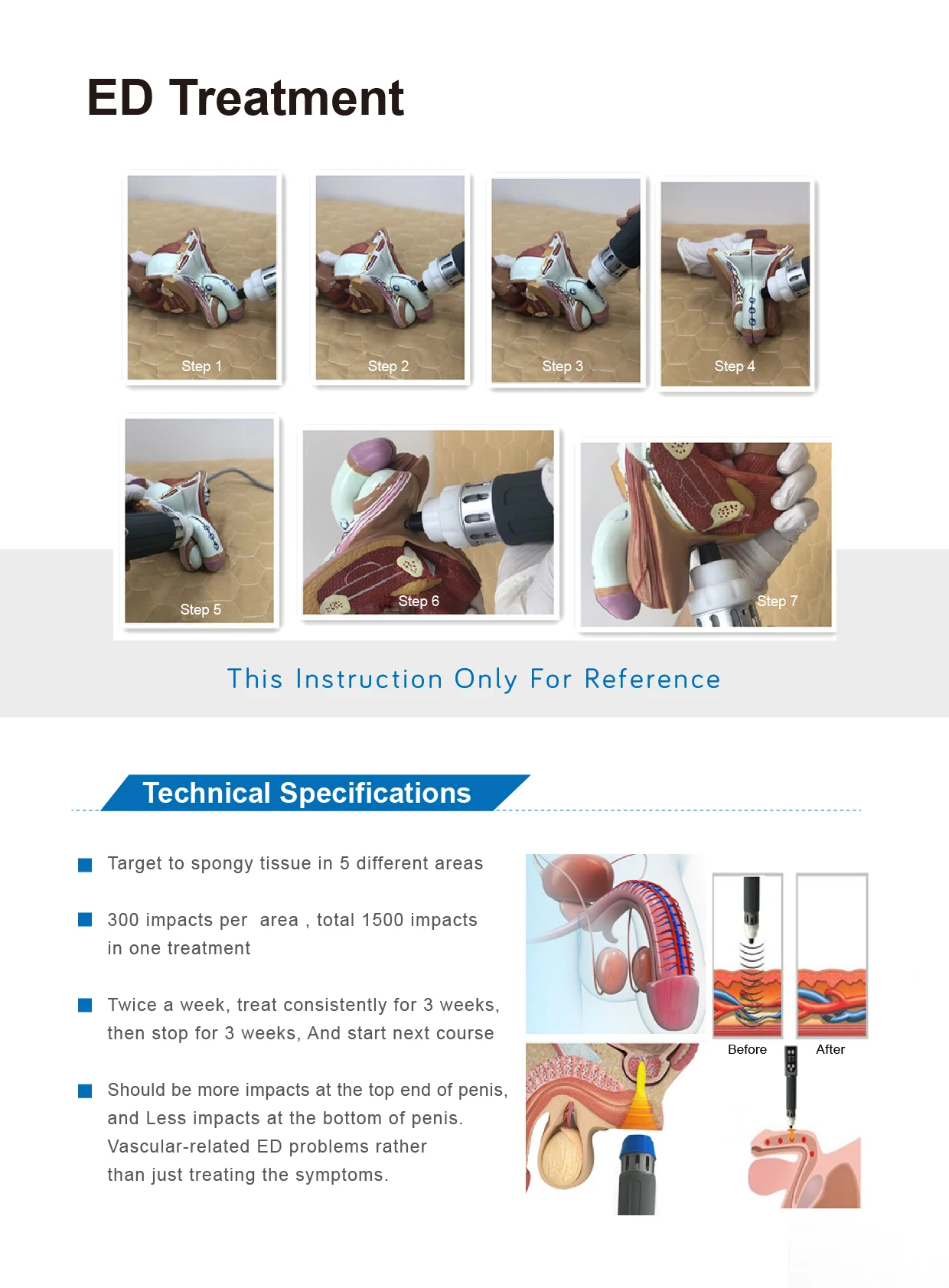 ED Treatment

Step 1

Step 2

Step 3

Step 4

Step 5

Step 6

Step 7

This Instruction Only For Reference

Technical Specifications

Target to spongy tissue in 5 different areas

300 impacts per area , total 1500 impacts in one treatment

Twice a week, treat consistently for 3 weeks, then stop for 3 weeks, And start next course

Should be more impacts at the top end of penis, and Less impacts at the bottom of penis. Vascular-related ED problems rather than just treating the symptoms.

Before

After