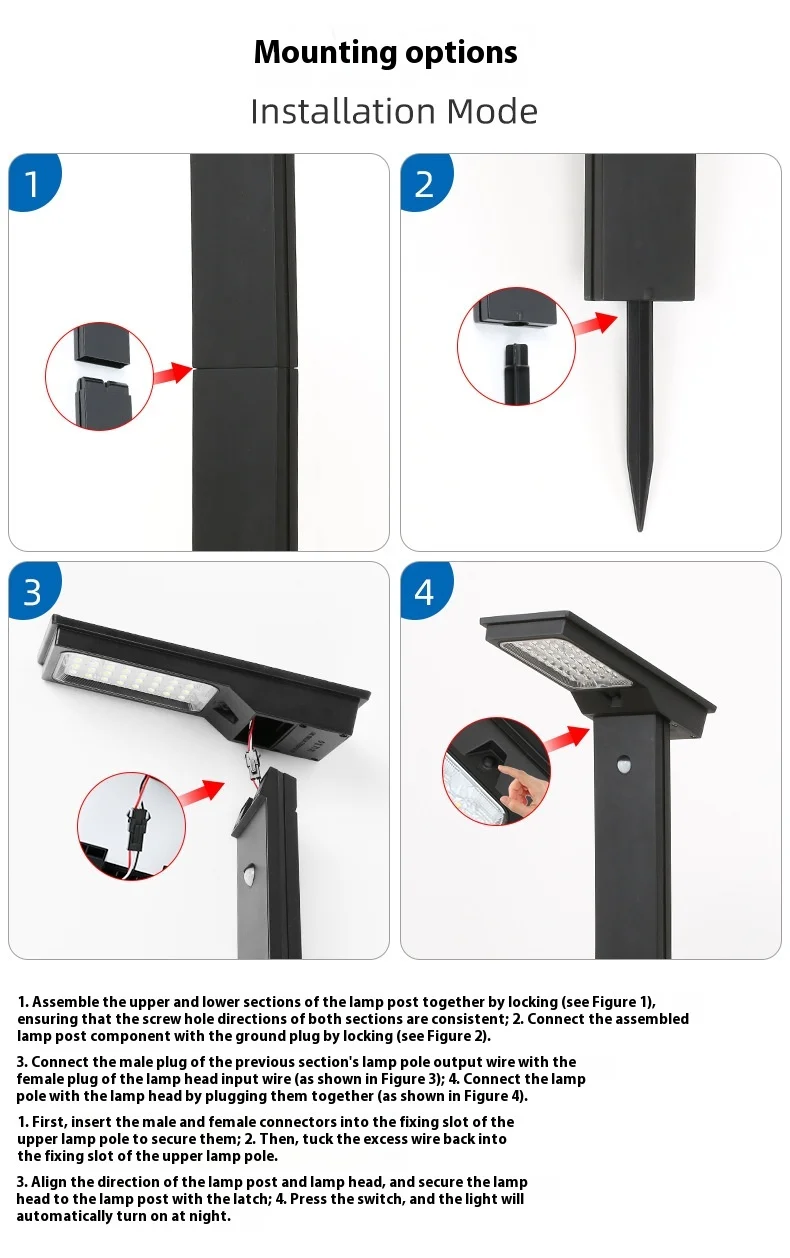 Mounting options

Installation Mode

1

2

3

4

1. Assemble the upper and lower sections of the lamp post together by locking (see Figure 1), ensuring that the screw hole directions of both sections are consistent; 2. Connect the assembled lamp post component with the ground plug by locking (see Figure 2).

3. Connect the male plug of the previous section's lamp pole output wire with the female plug of the lamp head input wire (as shown in Figure 3); 4. Connect the lamp pole with the lamp head by plugging them together (as shown in Figure 4).

1. First, insert the male and female connectors into the fixing slot of the upper lamp pole to secure them; 2. Then, tuck the excess wire back into the fixing slot of the upper lamp pole.

3. Align the direction of the lamp post and lamp head, and secure the lamp head to the lamp post with the latch; 4. Press the switch, and the light will automatically turn on at night.