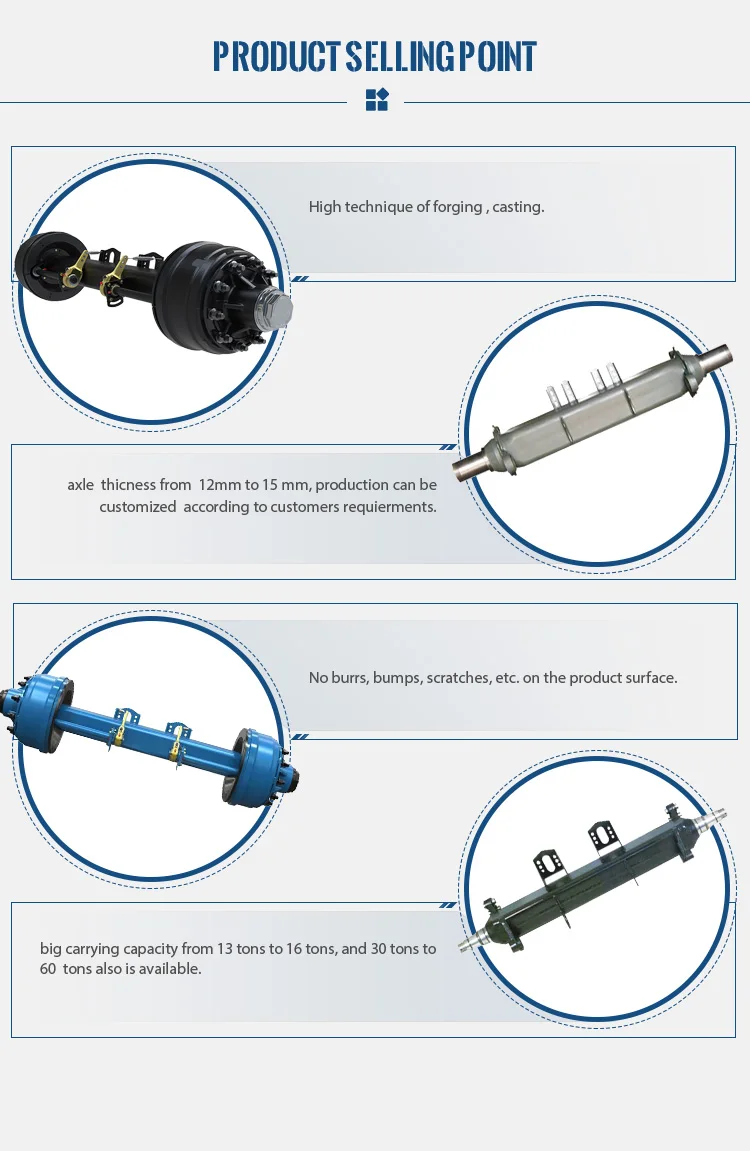 PRODUCT SELLING POINT

High technique of forging , casting.

axle thicness from 12mm to 15 mm, production can be customized according to customers requierments.

No burrs, bumps, scratches, etc. on the product surface.

big carrying capacity from 13 tons to 16 tons, and 30 tons to 60 tons also is available.