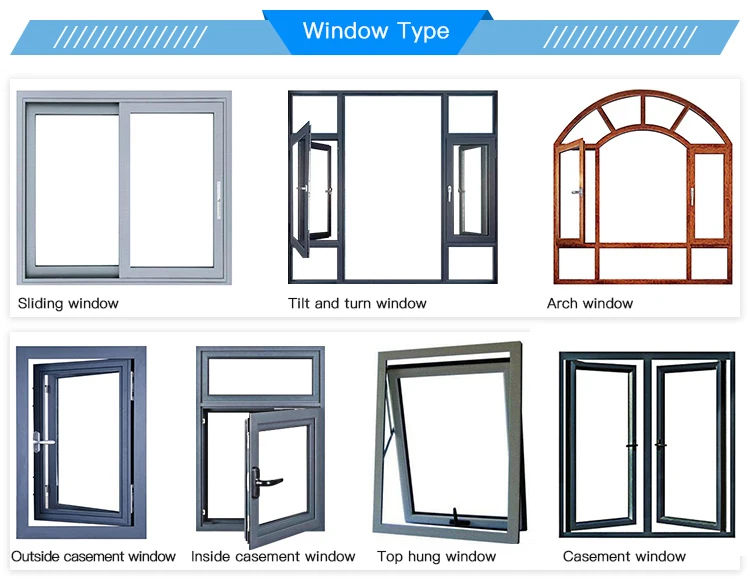 Window Type

Sliding window

Tilt and turn window

Arch window

Outside casement window

Inside casement window

Top hung window

Casement window