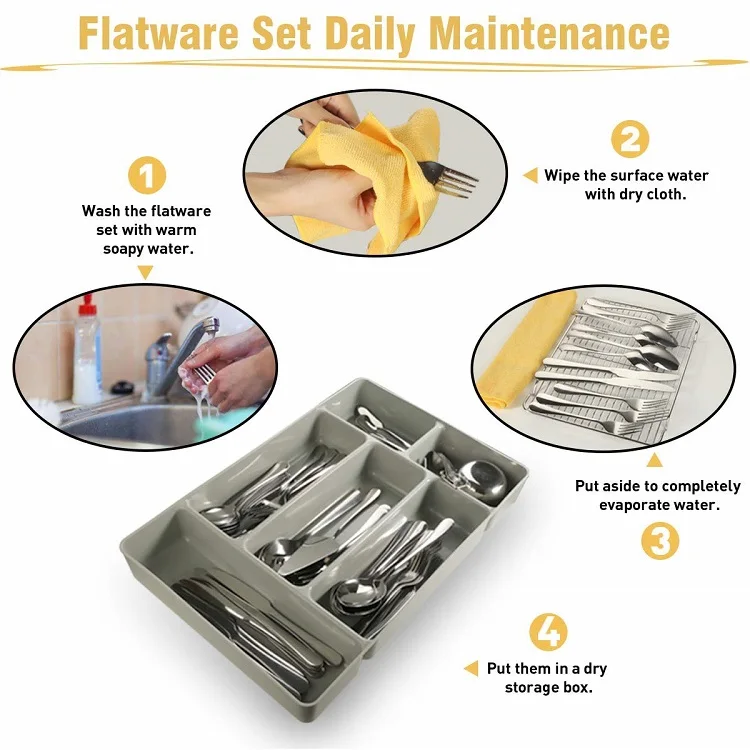 Flatware Set Daily Maintenance

1

Wash the flatware set with warm soapy water.

2

Wipe the surface water with dry cloth.

Put aside to completely evaporate water.

3

4

Put them in a dry storage box.