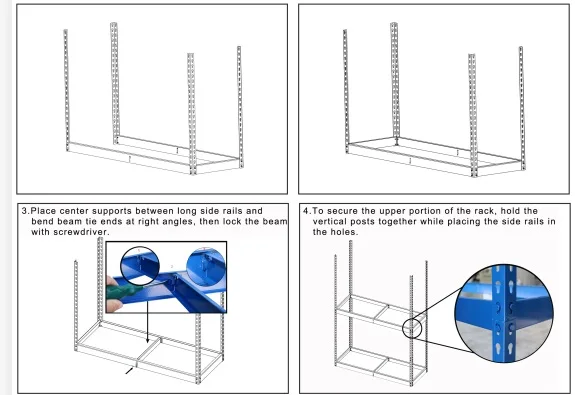 3.Place center supports between long side rails and bend beam tie ends at right angles, then lock the beam with screwdriver.

4.To secure the upper portion of the rack, hold the vertical posts together while placing the side rails in the holes.