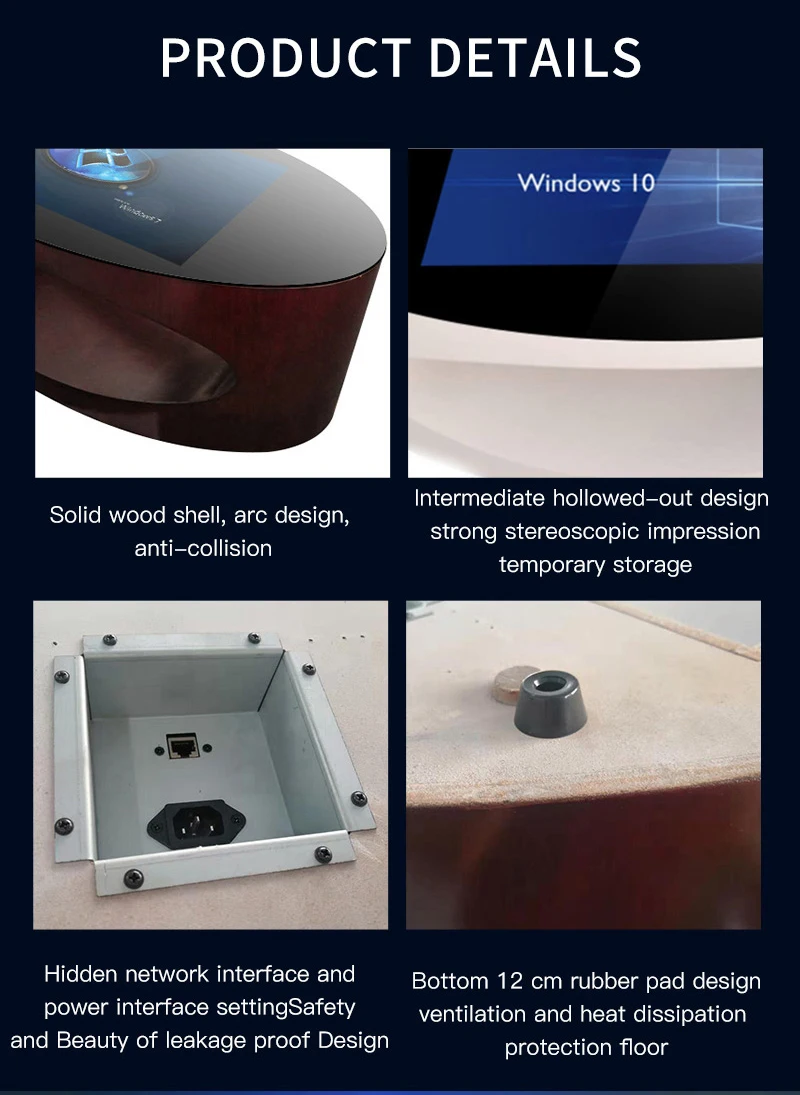 PRODUCT DETAILS

Windows 7

Windows 10

Solid wood shell, arc design, anti-collision

Intermediate hollowed-out design strong stereoscopic impression temporary storage

Hidden network interface and power interface settingSafety and Beauty of leakage proof Design

Bottom 12 cm rubber pad design ventilation and heat dissipation protection floor