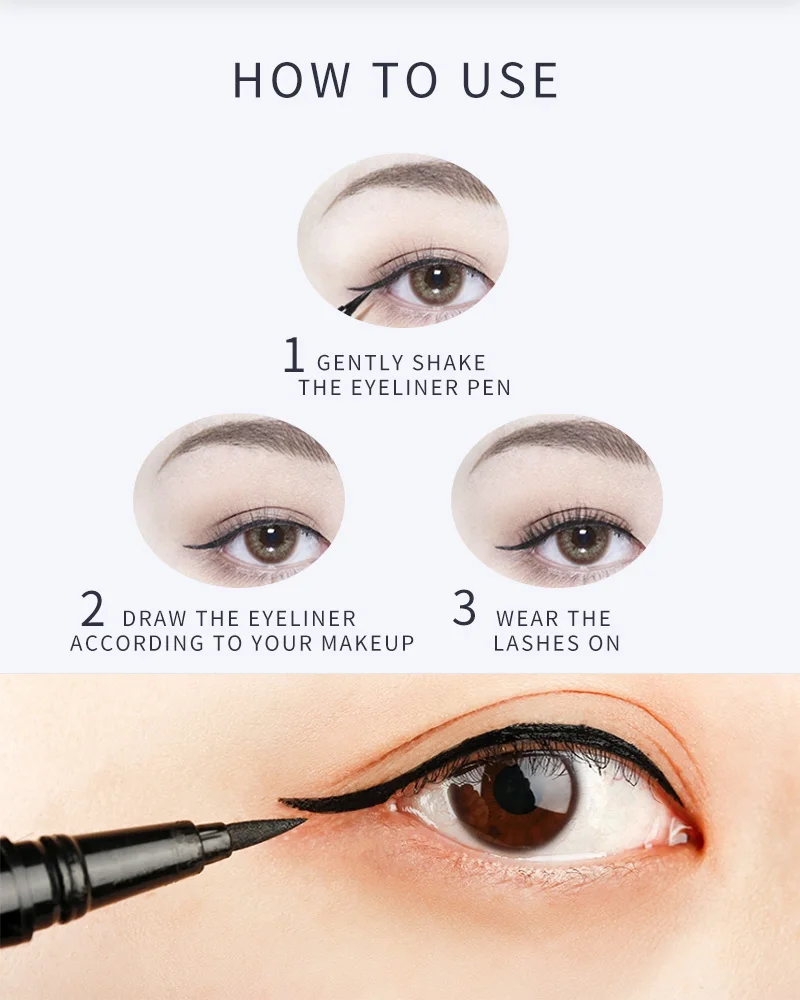 HOW TO USE

1 GENTLY SHAKE THE EYELINER PEN

2 DRAW THE EYELINER ACCORDING TO YOUR MAKEUP

3 WEAR THE LASHES ON