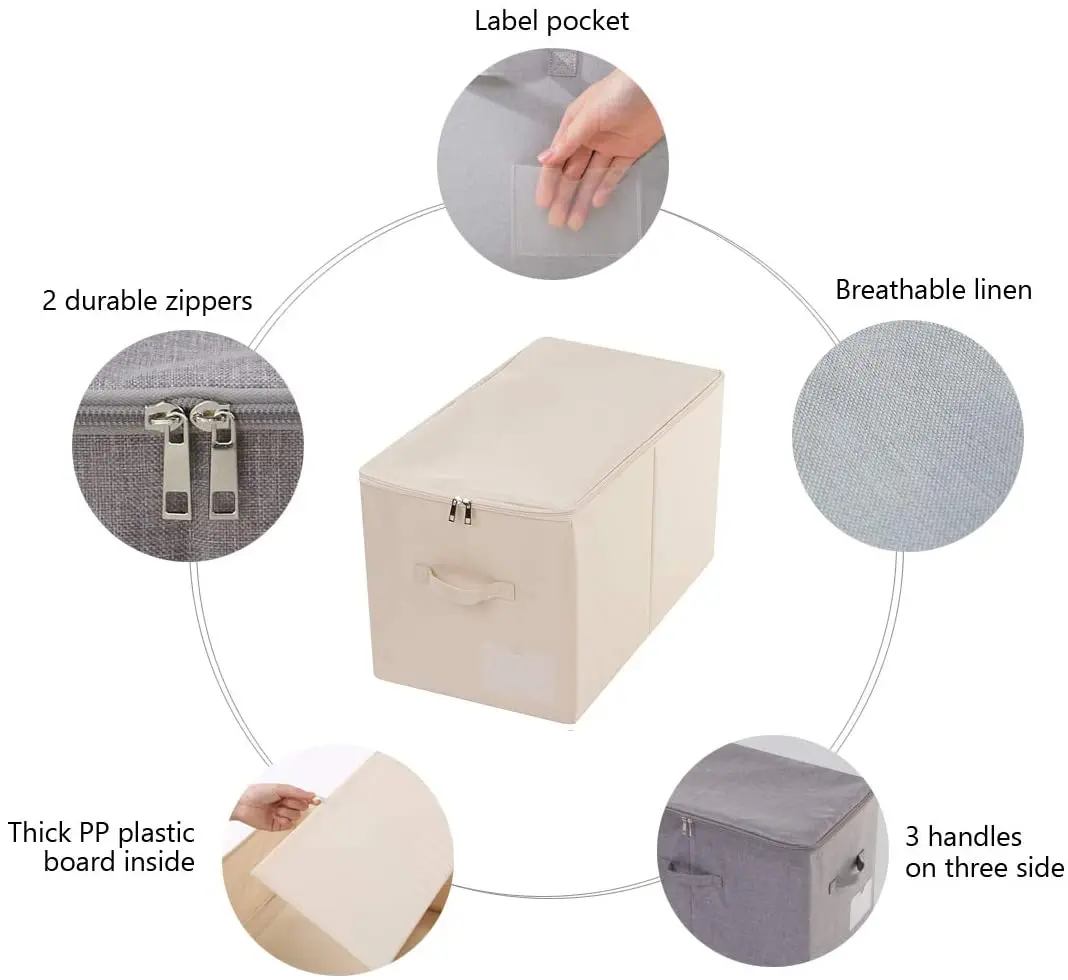 Label pocket

2 durable zippers

Breathable linen

Thick PP plastic board inside

3 handles on three side