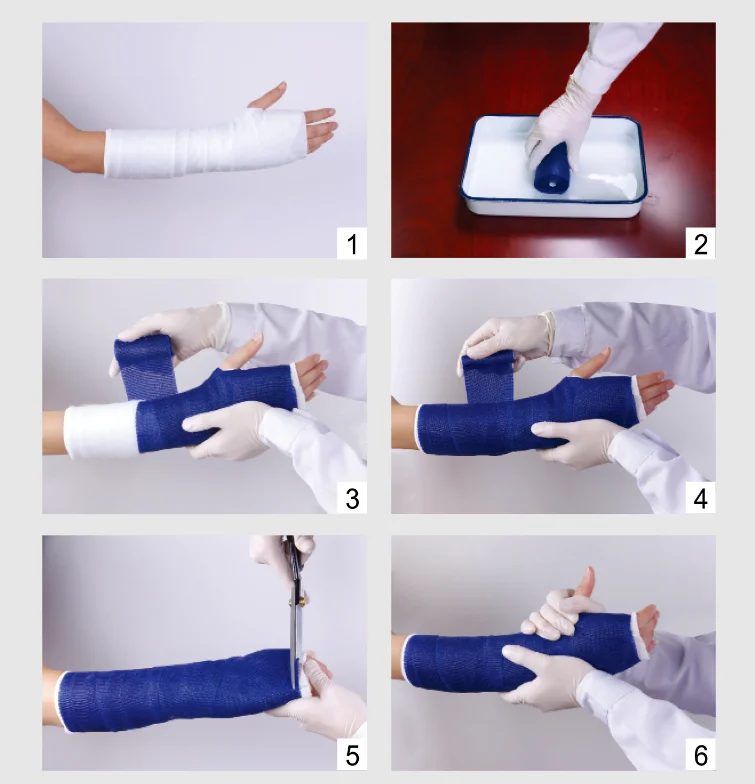 1
2
3
4
5
6