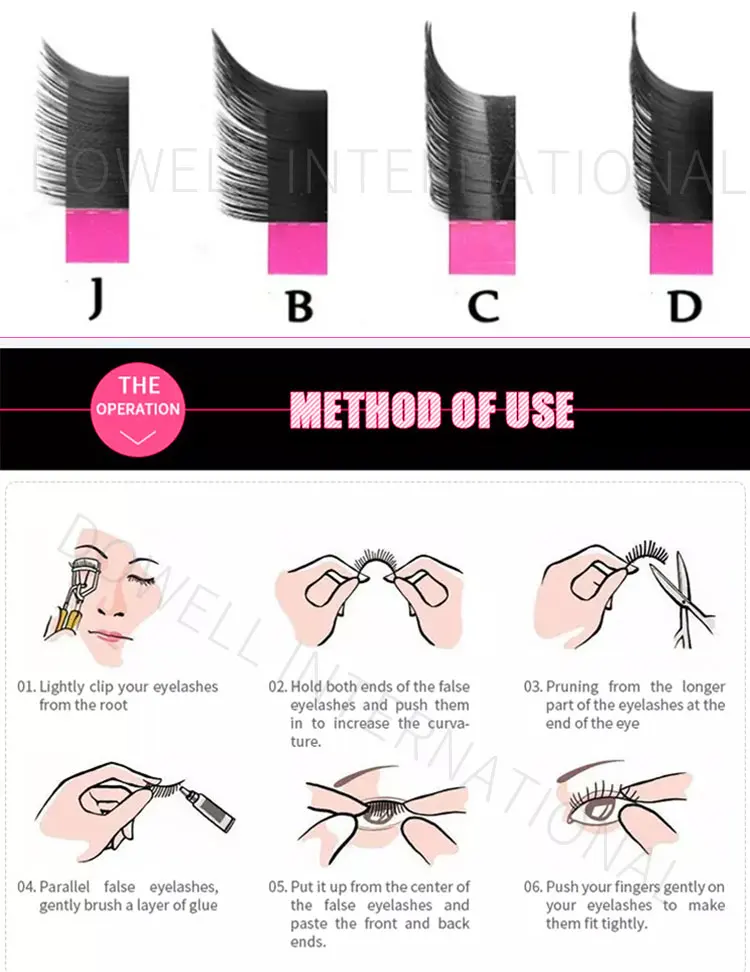 DOWELL INTERNATIONAL

J B C D

THE OPERATION

METHOD OF USE

DOWELL INTERNATIONAL

01. Lightly clip your eyelashes from the root

02. Hold both ends of the false eyelashes and push them in to increase the curvature.

03. Pruning from the longer part of the eyelashes at the end of the eye

04. Parallel false eyelashes, gently brush a layer of glue

05. Put it up from the center of the false eyelashes and paste the front and back ends.

06. Push your fingers gently on your eyelashes to make them fit tightly.