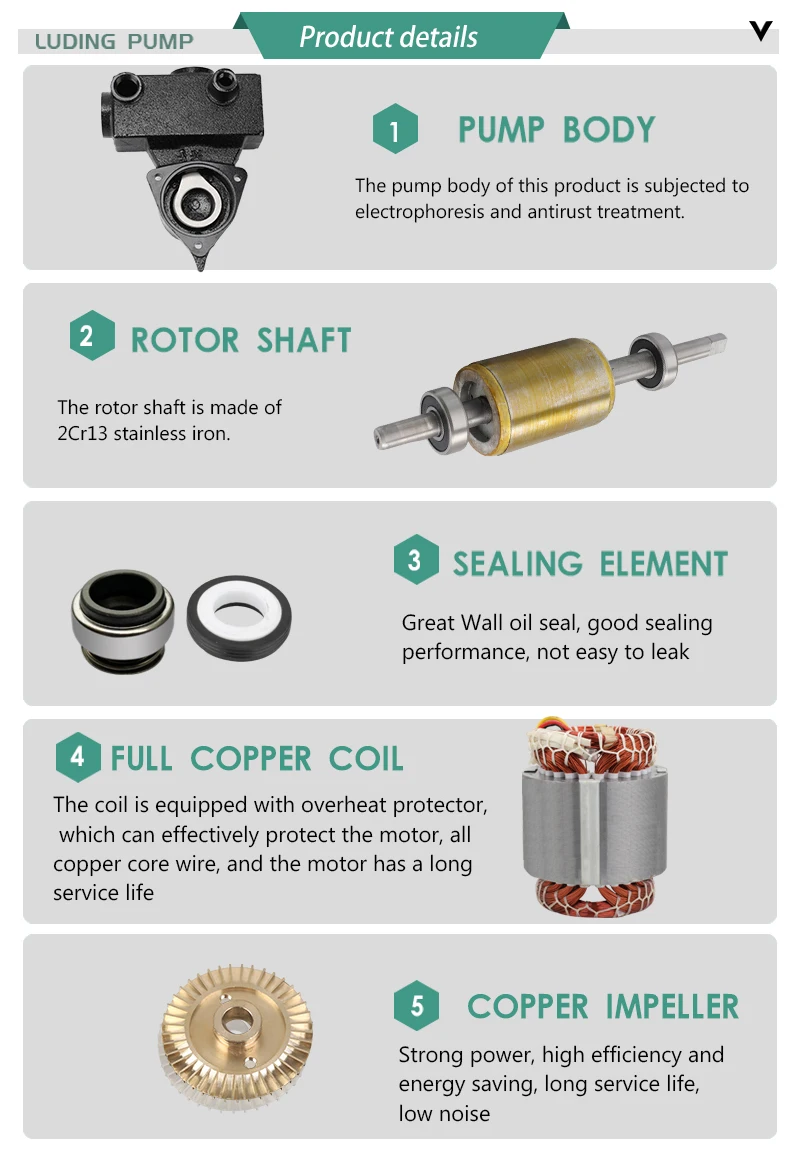 LUDING PUMP

Product details

1 PUMP BODY

The pump body of this product is subjected to electrophoresis and antirust treatment.

2 ROTOR SHAFT

The rotor shaft is made of 2Cr13 stainless iron.

3 SEALING ELEMENT

Great Wall oil seal, good sealing performance, not easy to leak

4 FULL COPPER COIL

The coil is equipped with overheat protector, which can effectively protect the motor, all copper core wire, and the motor has a long service life

5 COPPER IMPELLER

Strong power, high efficiency and energy saving, long service life, low noise