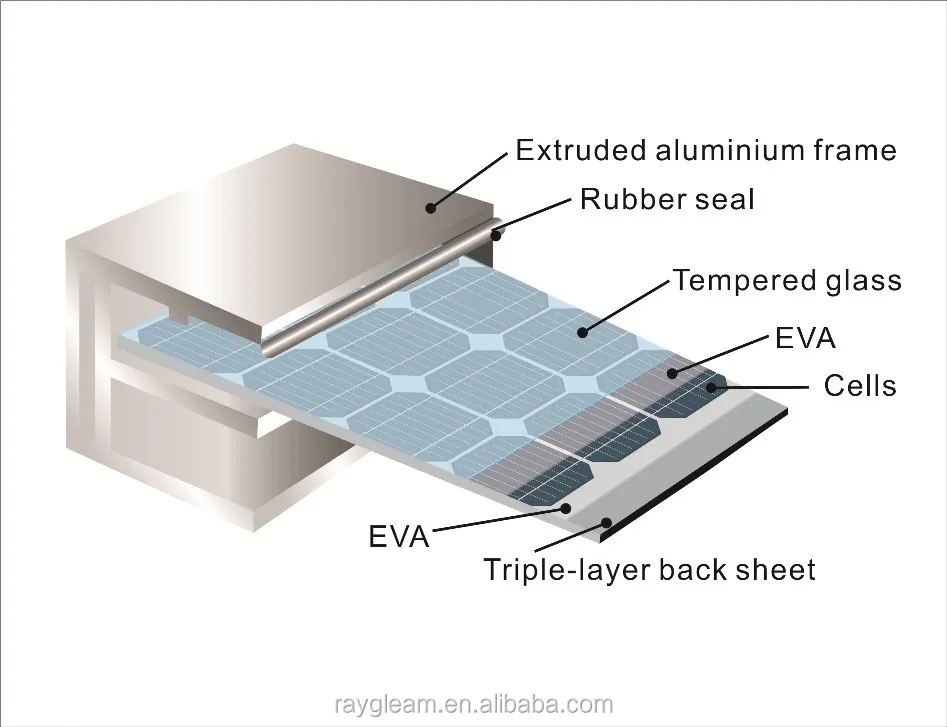 Extruded aluminium frame
Rubber seal
Tempered glass
EVA
Cells
EVA
Triple-layer back sheet
raygleam.en.alibaba.com