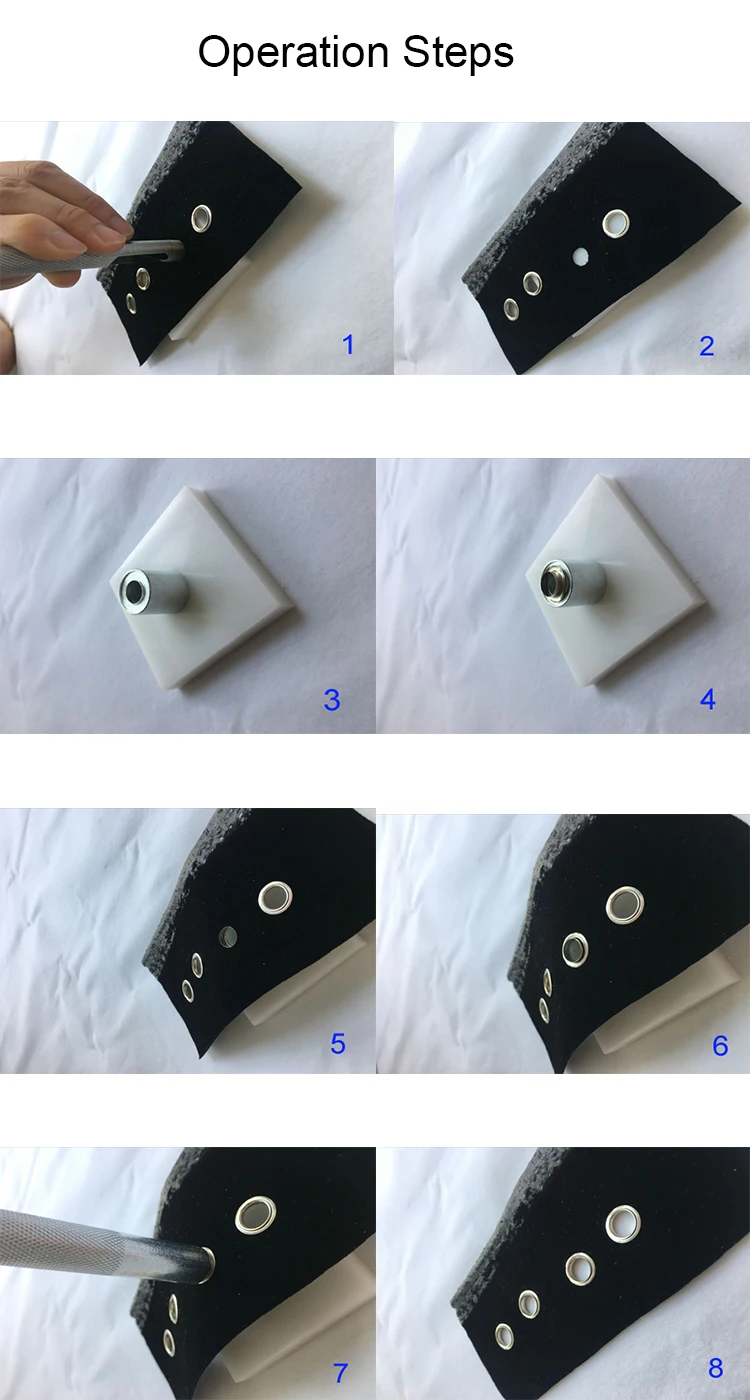 Operation Steps

1

2

3

4

5

6

7

8