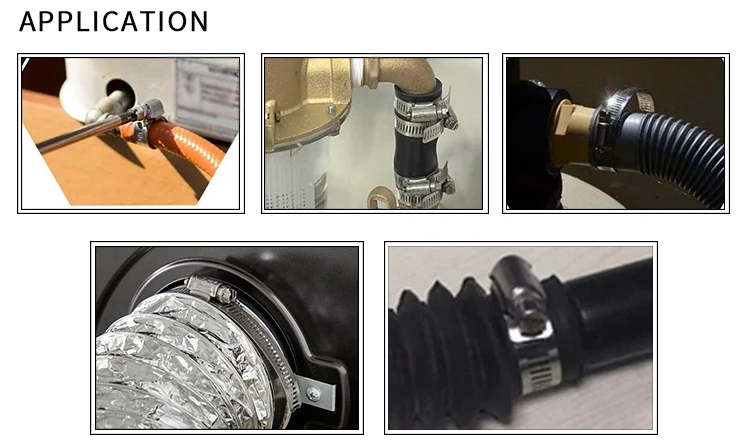 APPLICATION