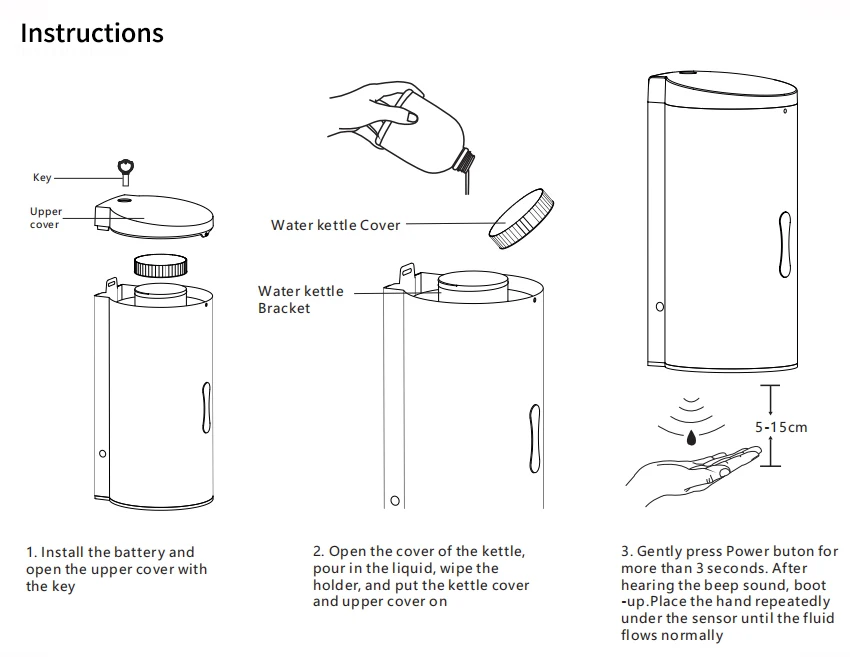 Instructions

Key

Upper cover

Water kettle Cover

Water kettle Bracket

5-15cm

1. Install the battery and open the upper cover with the key

2. Open the cover of the kettle, pour in the liquid, wipe the holder, and put the kettle cover and upper cover on

3. Gently press Power buton for more than 3 seconds. After hearing the beep sound, boot -up.Place the hand repeatedly under the sensor until the fluid flows normally