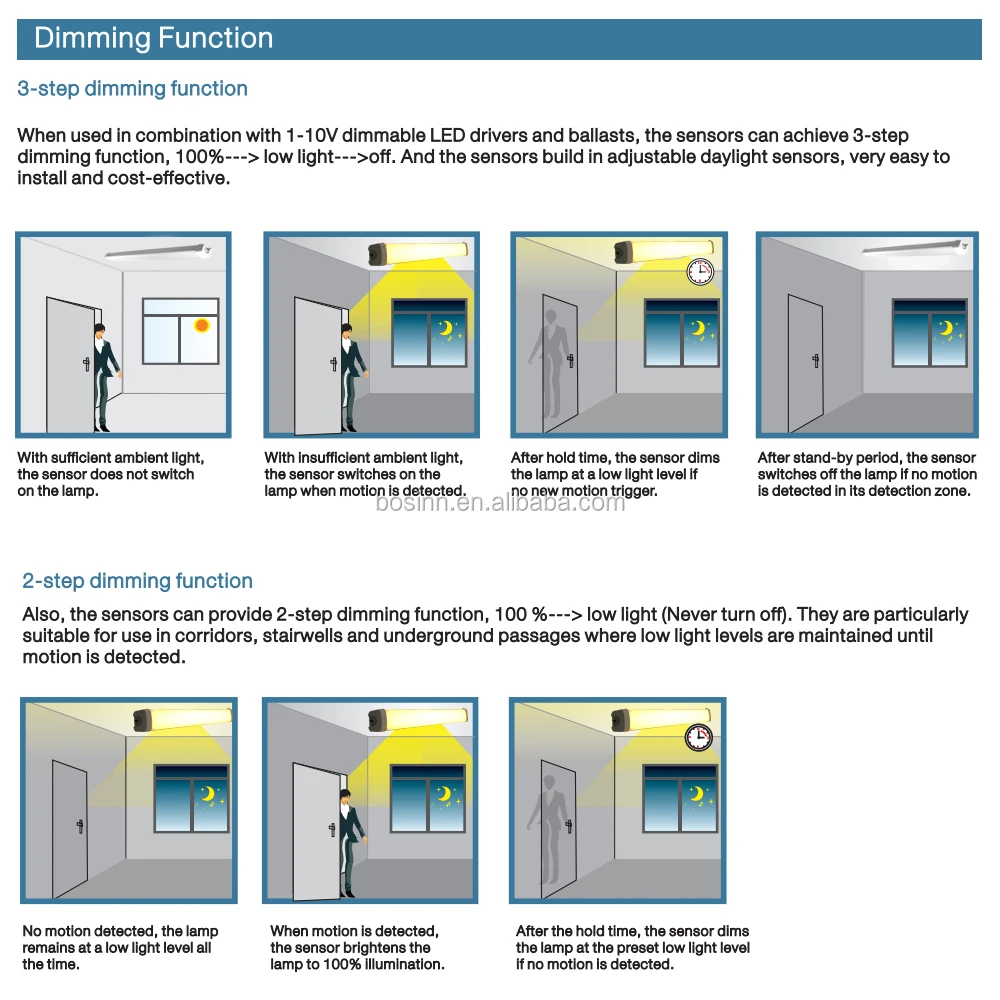 Dimming Function

3-step dimming function

When used in combination with 1-10V dimmable LED drivers and ballasts, the sensors can achieve 3-step dimming function, 100%---> low light--->off. And the sensors build in adjustable daylight sensors, very easy to install and cost-effective.

With sufficient ambient light, the sensor does not switch on the lamp.

With insufficient ambient light, the sensor switches on the lamp when motion is detected.

After hold time, the sensor dims the lamp at a low light level if no new motion trigger.

After stand-by period, the sensor switches off the lamp if no motion is detected in its detection zone.

bosinn.en.alibaba.com

2-step dimming function

Also, the sensors can provide 2-step dimming function, 100 %---> low light (Never turn off). They are particularly suitable for use in corridors, stairwells and underground passages where low light levels are maintained until motion is detected.

No motion detected, the lamp remains at a low light level all the time.

When motion is detected, the sensor brightens the lamp to 100% illumination.

After the hold time, the sensor dims the lamp at the preset low light level if no motion is detected.