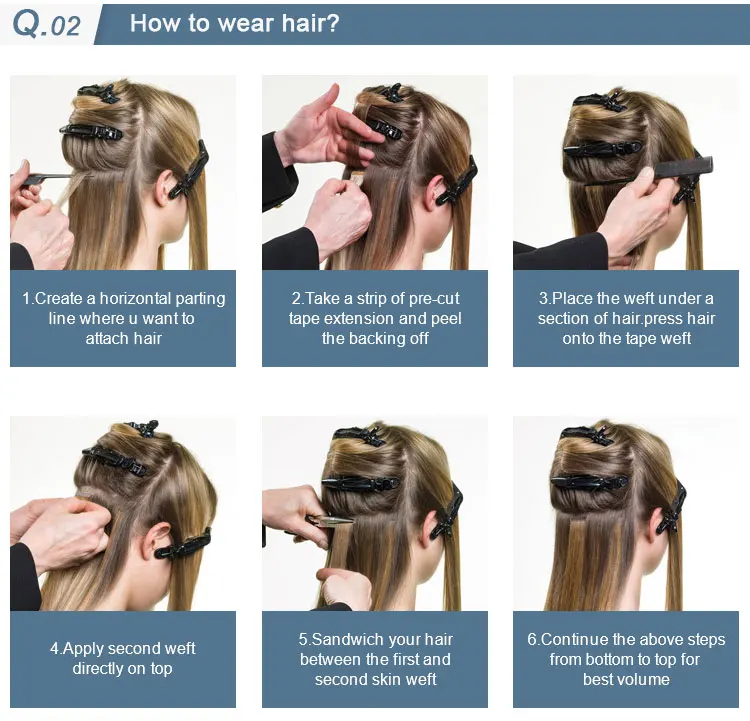 Q.02 How to wear hair?

1.Create a horizontal parting line where u want to attach hair

2.Take a strip of pre-cut tape extension and peel the backing off

3.Place the weft under a section of hair.press hair onto the tape weft

4.Apply second weft directly on top

5.Sandwich your hair between the first and second skin weft

6.Continue the above steps from bottom to top for best volume