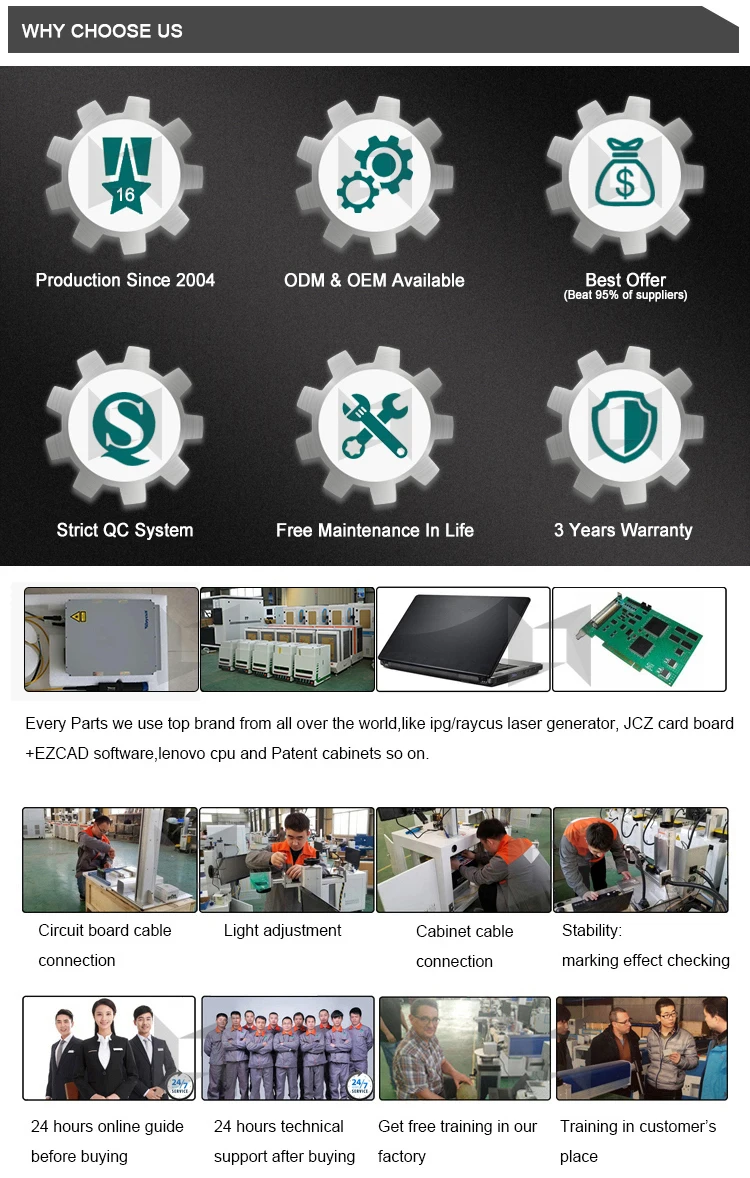 WHY CHOOSE US

16

Production Since 2004

ODM & OEM Available

Best Offer
(Beat 95% of suppliers)

Strict QC System

Free Maintenance In Life

3 Years Warranty

Every Parts we use top brand from all over the world,like ipg/raycus laser generator, JCZ card board +EZCAD software,lenovo cpu and Patent cabinets so on.

Circuit board cable connection

Light adjustment

Cabinet cable connection

Stability: marking effect checking

24/7 SERVICE

24/7 SERVICE

24 hours online guide before buying

24 hours technical support after buying

Get free training in our factory

Training in customer's place