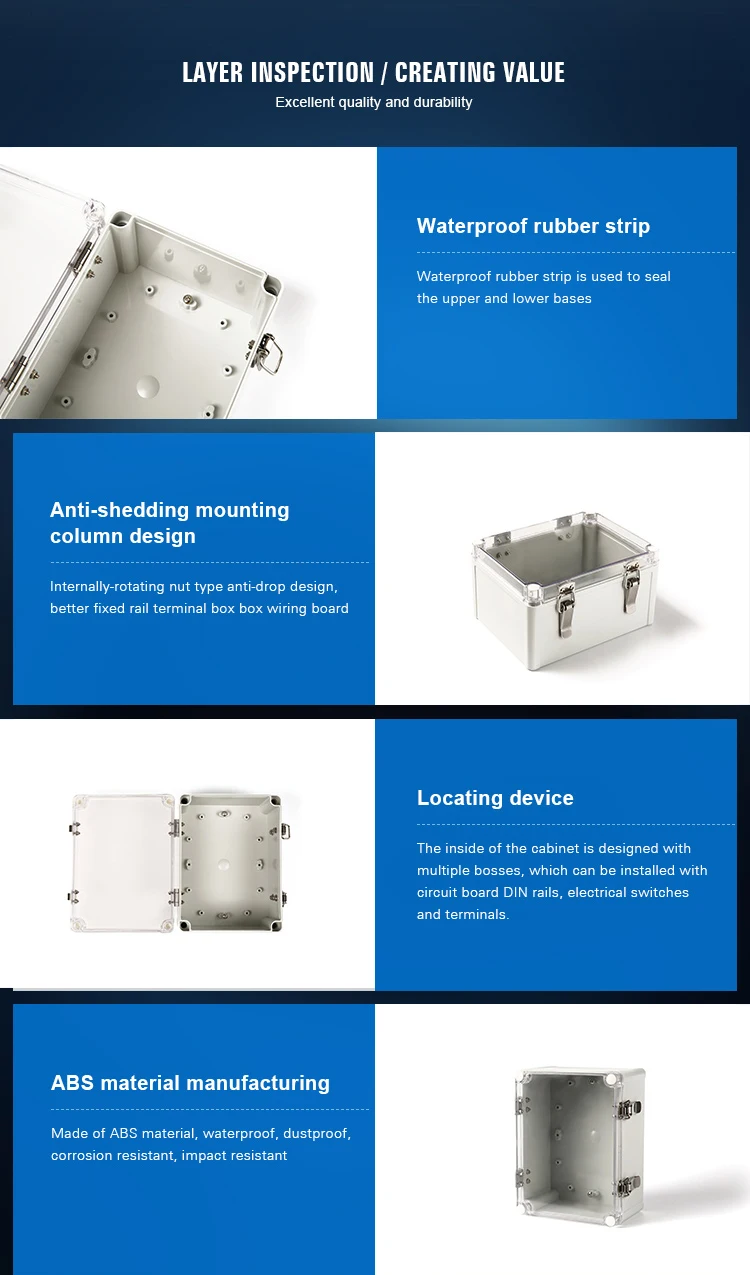 LAYER INSPECTION / CREATING VALUE

Excellent quality and durability

Waterproof rubber strip

Waterproof rubber strip is used to seal the upper and lower bases

Anti-shedding mounting column design

Internally-rotating nut type anti-drop design, better fixed rail terminal box box wiring board

Locating device

The inside of the cabinet is designed with multiple bosses, which can be installed with circuit board DIN rails, electrical switches and terminals.

ABS material manufacturing

Made of ABS material, waterproof, dustproof, corrosion resistant, impact resistant