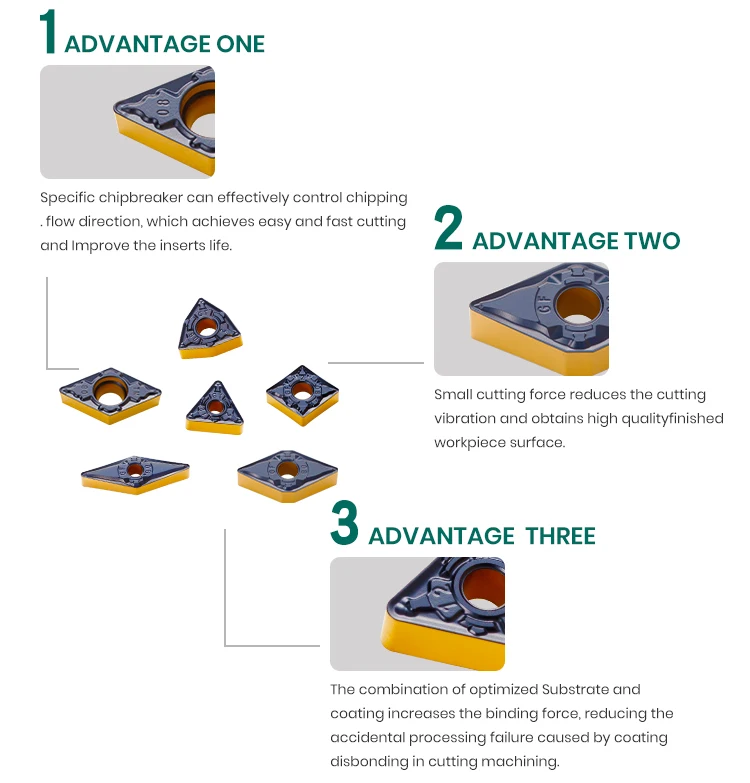 1 ADVANTAGE ONE

08

Specific chipbreaker can effectively control chipping . flow direction, which achieves easy and fast cutting and Improve the inserts life.

2 ADVANTAGE TWO

GF

Small cutting force reduces the cutting vibration and obtains high qualityfinished workpiece surface.

3 ADVANTAGE THREE

The combination of optimized Substrate and coating increases the binding force, reducing the accidental processing failure caused by coating disbonding in cutting machining.