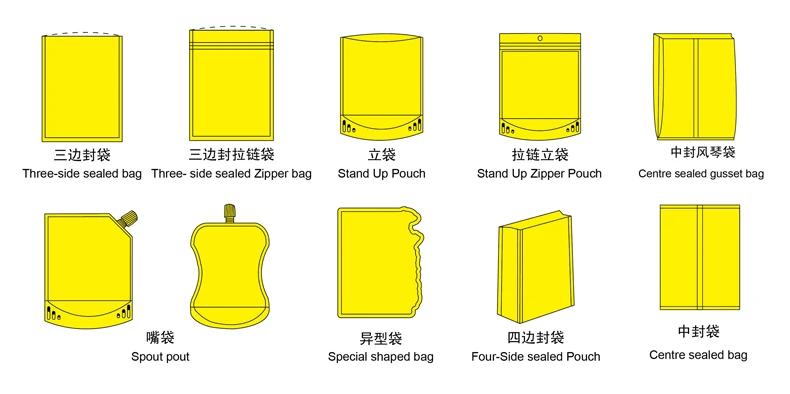 三边封袋
Three-side sealed bag

三边封拉链袋
Three- side sealed Zipper bag

立袋
Stand Up Pouch

拉链立袋
Stand Up Zipper Pouch

中封风琴袋
Centre sealed gusset bag

嘴袋
Spout pout

异型袋
Special shaped bag

四边封袋
Four-Side sealed Pouch

中封袋
Centre sealed bag