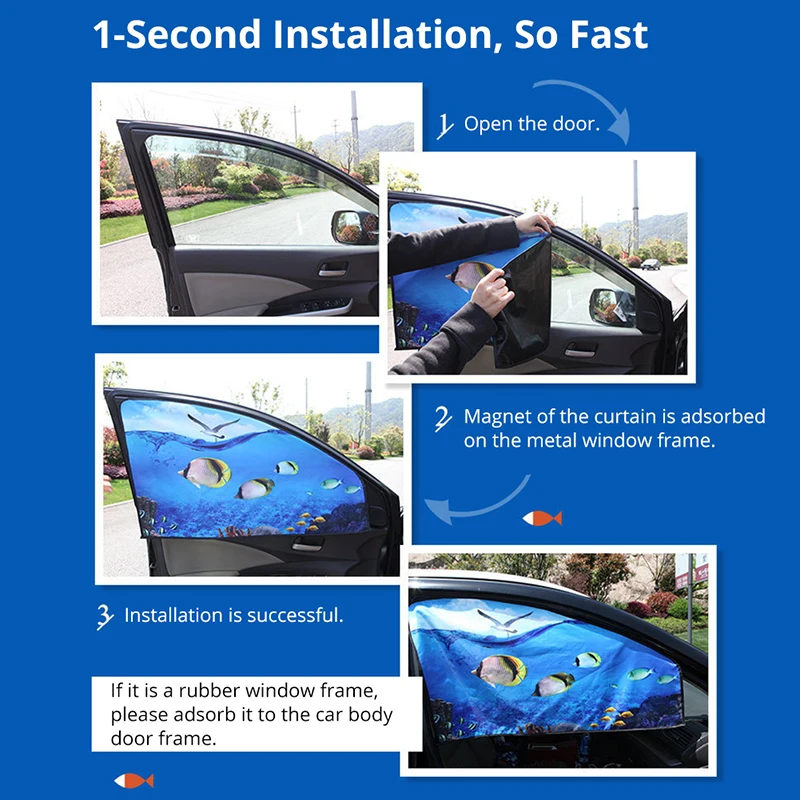 1-Second Installation, So Fast

1 Open the door.

2 Magnet of the curtain is adsorbed on the metal window frame.

3 Installation is successful.

If it is a rubber window frame, please adsorb it to the car body door frame.