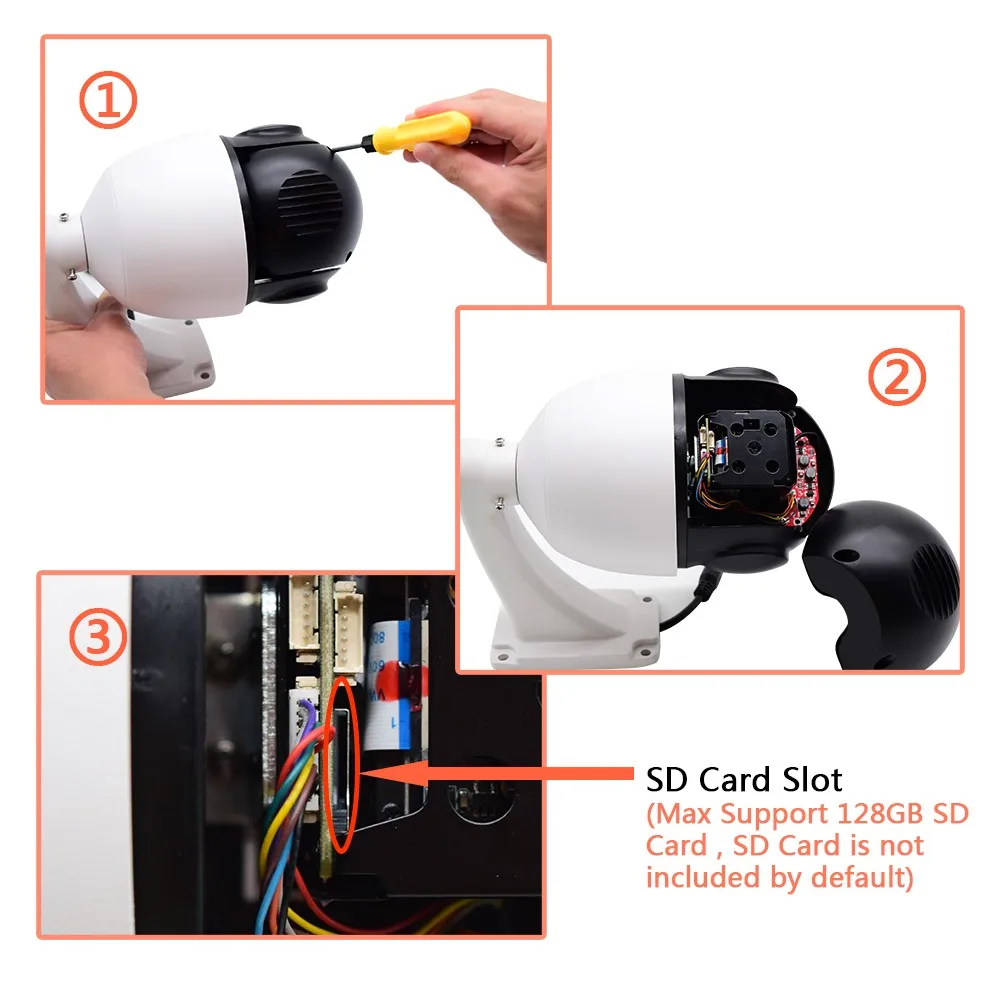 ①

②

③

SD Card Slot
(Max Support 128GB SD Card , SD Card is not included by default)