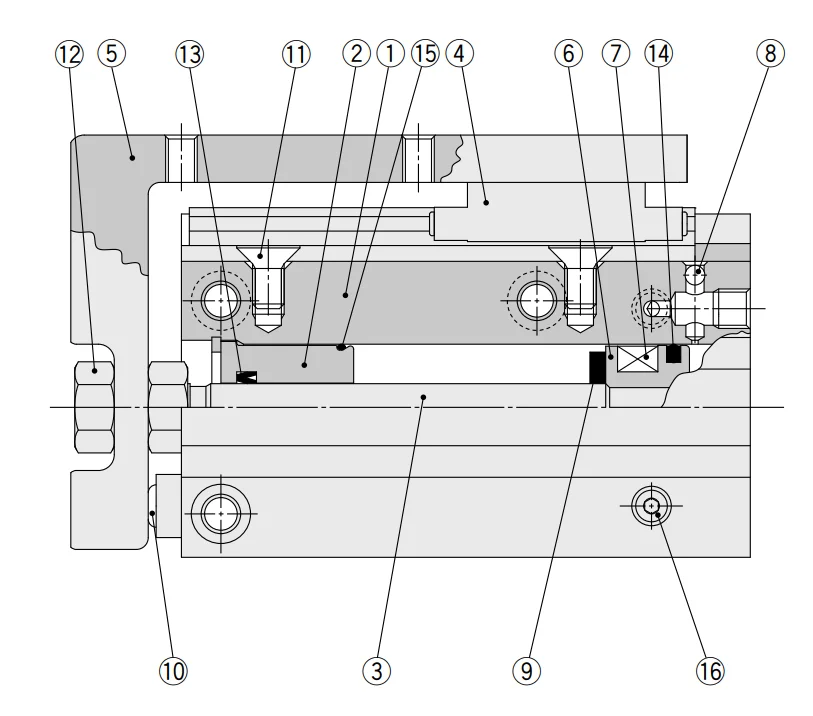 ⑫ ⑤ ⑬ ⑪ ② ① ⑮ ④ ⑥ ⑦ ⑭ ⑧

⑩ ③ ⑨ ⑯