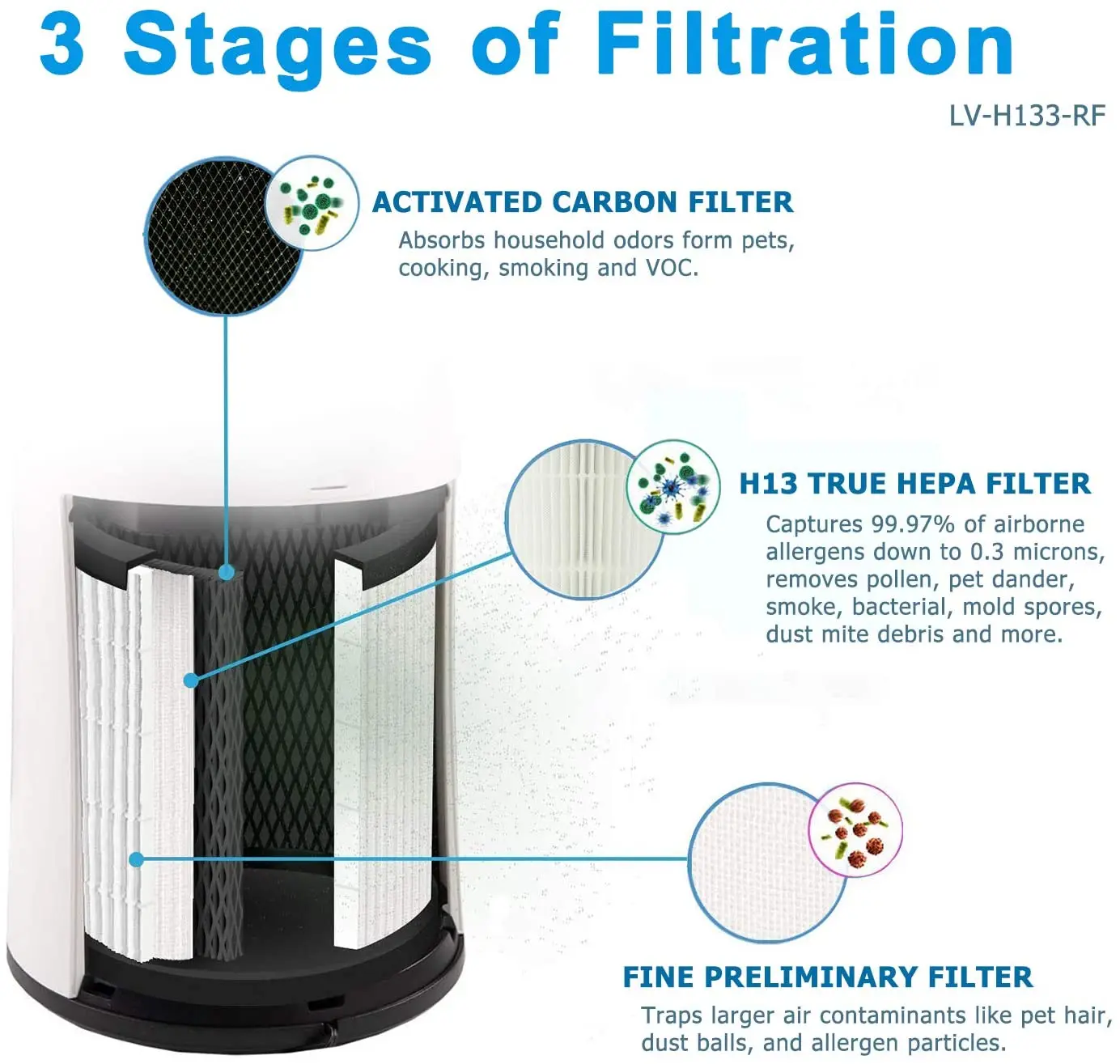 3 Stages of Filtration

LV-H133-RF

ACTIVATED CARBON FILTER

Absorbs household odors form pets, cooking, smoking and VOC.

H13 TRUE HEPA FILTER

Captures 99.97% of airborne allergens down to 0.3 microns, removes pollen, pet dander, smoke, bacterial, mold spores, dust mite debris and more.

FINE PRELIMINARY FILTER

Traps larger air contaminants like pet hair, dust balls, and allergen particles.