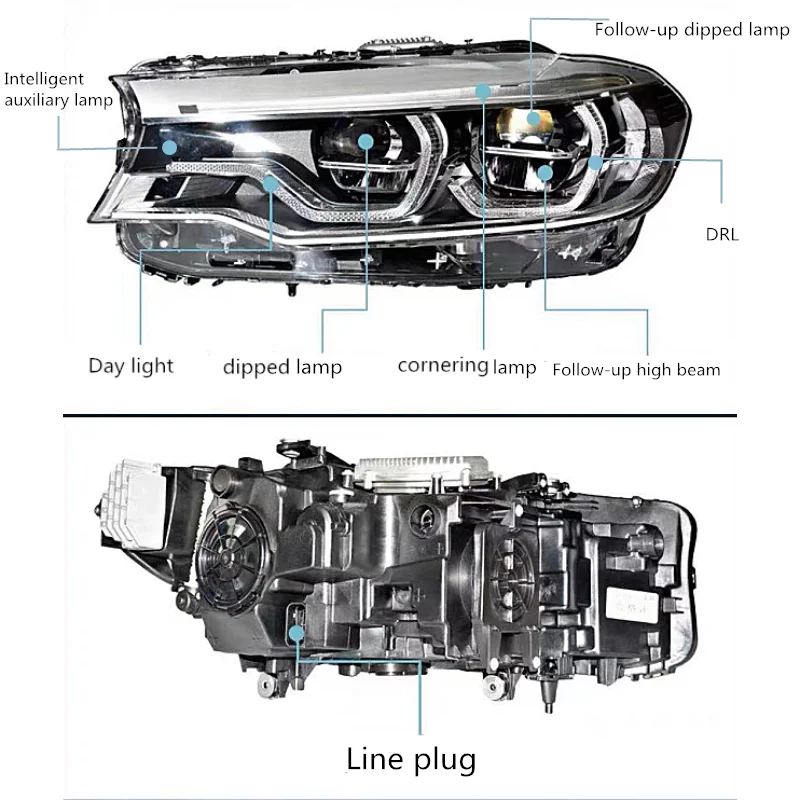 Follow-up dipped lamp

Intelligent auxiliary lamp

DRL

Day light

dipped lamp

cornering lamp

Follow-up high beam

Line plug