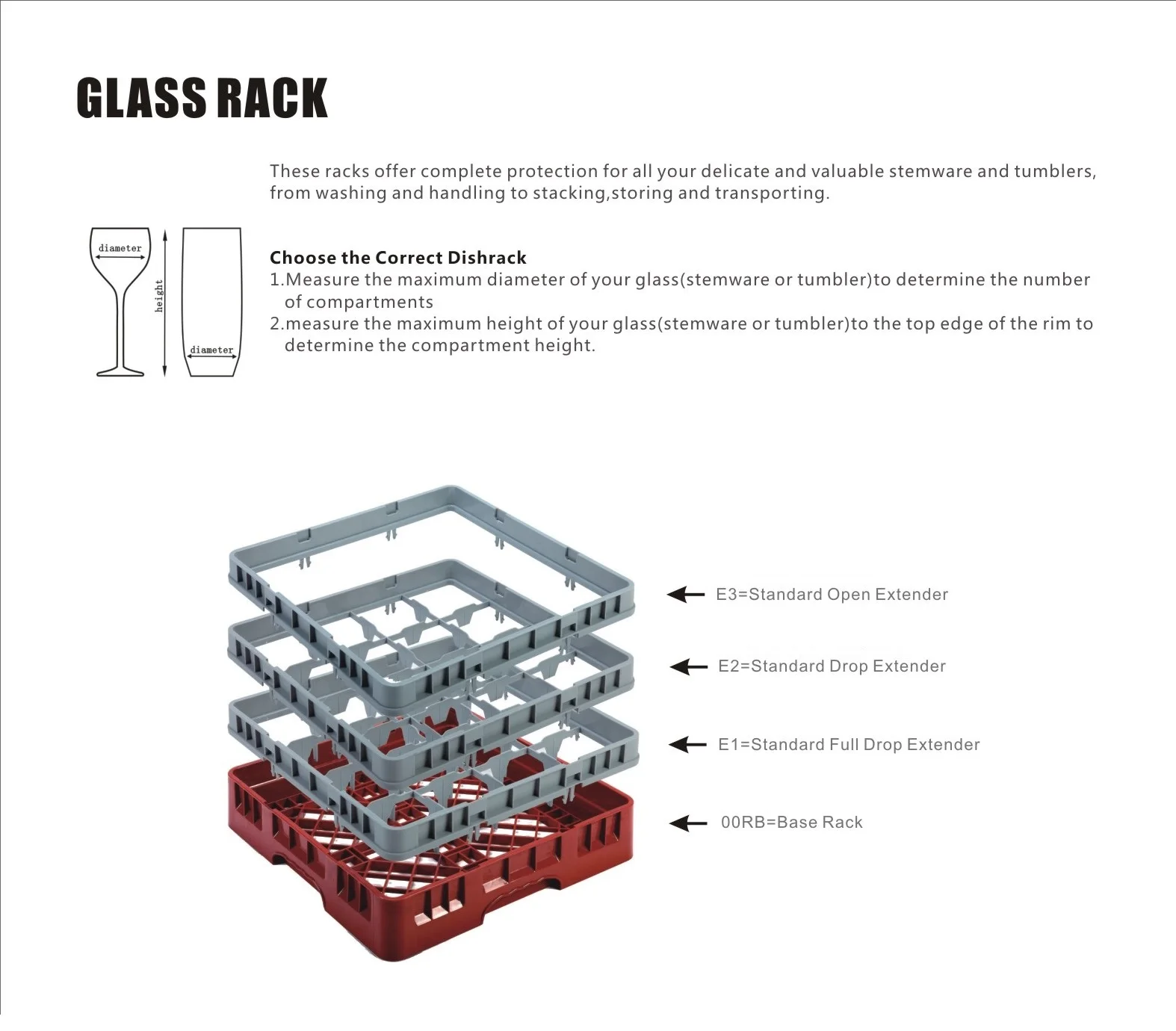 GLASS RACK

These racks offer complete protection for all your delicate and valuable stemware and tumblers, from washing and handling to stacking,storing and transporting.

diameter
height
diameter

Choose the Correct Dishrack
1.Measure the maximum diameter of your glass(stemware or tumbler)to determine the number of compartments
2.measure the maximum height of your glass(stemware or tumbler)to the top edge of the rim to determine the compartment height.

E3=Standard Open Extender
E2=Standard Drop Extender
E1=Standard Full Drop Extender
00RB=Base Rack