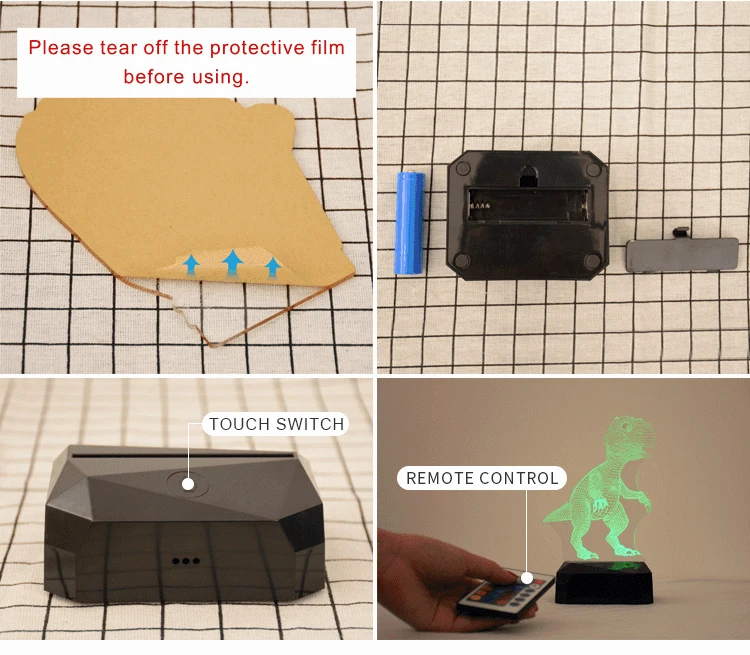 Please tear off the protective film before using.

TOUCH SWITCH

REMOTE CONTROL