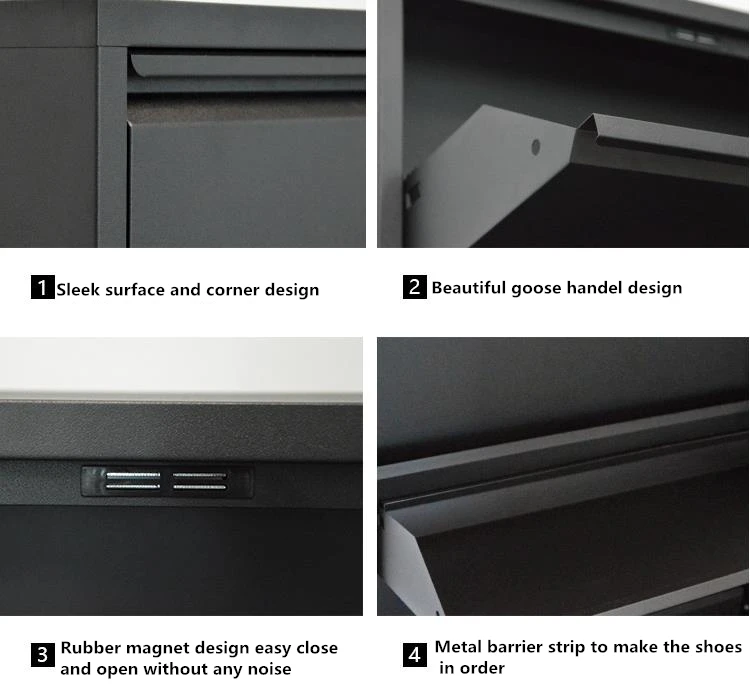 1 Sleek surface and corner design

2 Beautiful goose handel design

3 Rubber magnet design easy close and open without any noise

4 Metal barrier strip to make the shoes in order