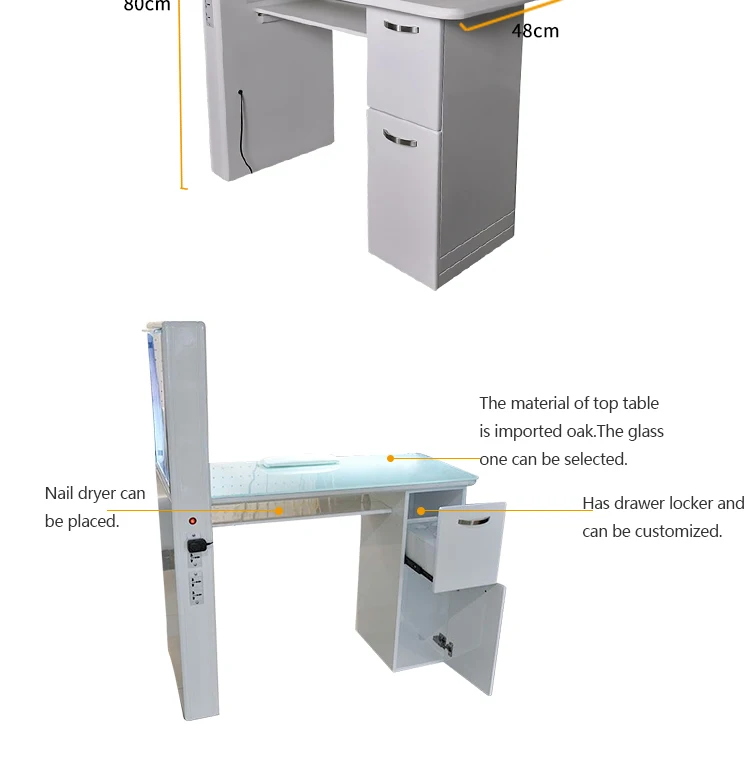 80cm

48cm

The material of top table is imported oak.The glass one can be selected.

Nail dryer can be placed.

Has drawer locker and can be customized.