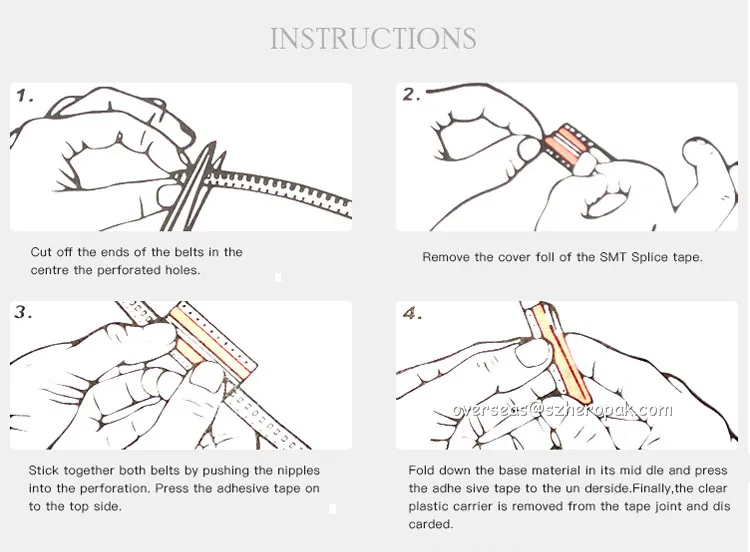 INSTRUCTIONS

1.

Cut off the ends of the belts in the centre the perforated holes.

2.

Remove the cover foll of the SMT Splice tape.

3.

Stick together both belts by pushing the nipples into the perforation. Press the adhesive tape on to the top side.

4.

overseas@szheropak.com

Fold down the base material in its mid dle and press the adhe sive tape to the un derside.Finally,the clear plastic carrier is removed from the tape joint and dis carded.