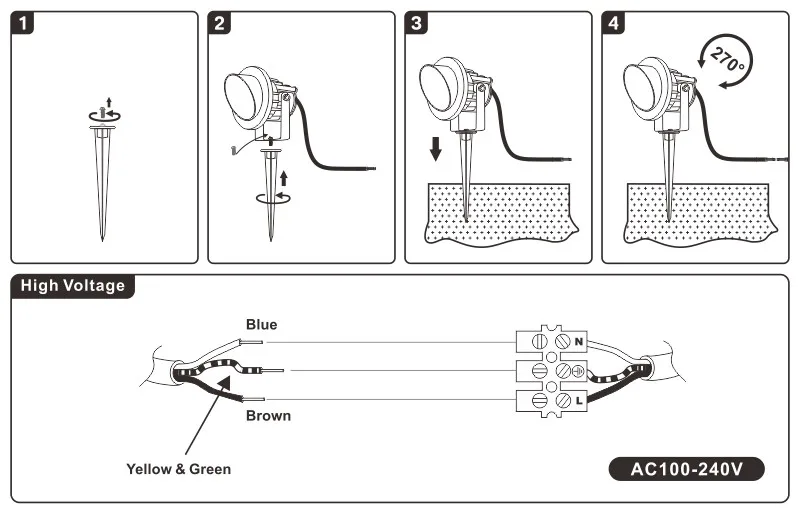 1

2

3

4

270°

High Voltage

Blue

Brown

Yellow & Green

N

L

AC100-240V