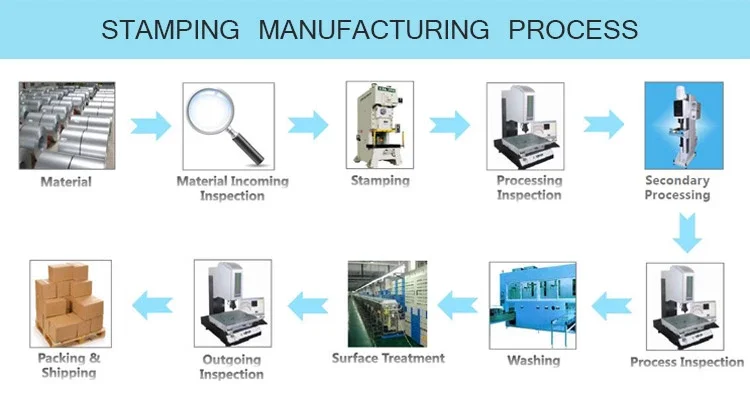 STAMPING MANUFACTURING PROCESS

Material

Material Incoming Inspection

Stamping

Processing Inspection

Secondary Processing

Process Inspection

Washing

Surface Treatment

Outgoing Inspection

Packing & Shipping