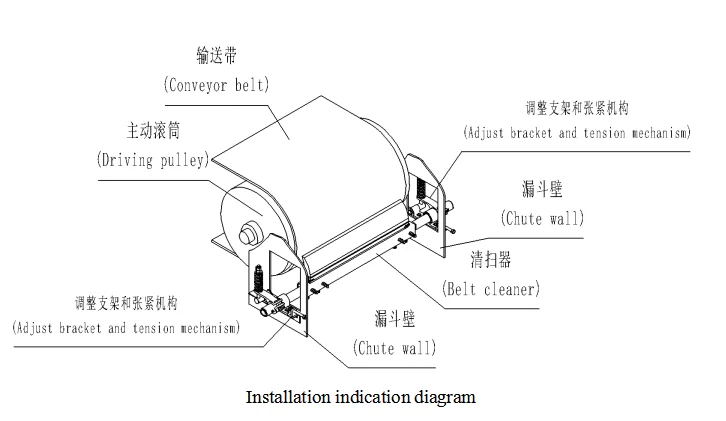 输送带
(Conveyor belt)

主动滚筒
(Driving pulley)

调整支架和张紧机构
(Adjust bracket and tension mechanism)

漏斗壁
(Chute wall)

清扫器
(Belt cleaner)

调整支架和张紧机构
(Adjust bracket and tension mechanism)

漏斗壁
(Chute wall)

Installation indication diagram