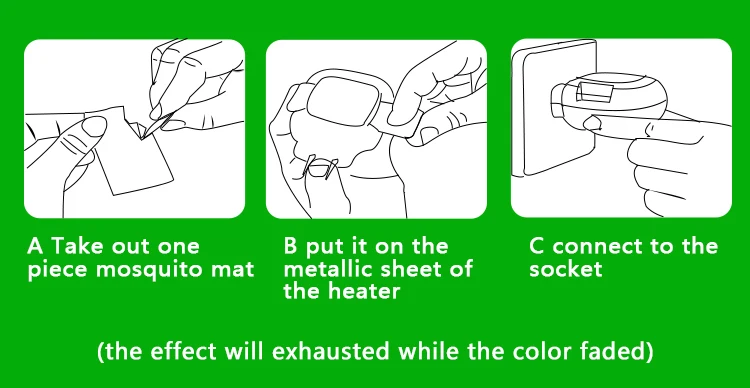 A Take out one piece mosquito mat

B put it on the metallic sheet of the heater

C connect to the socket

(the effect will exhausted while the color faded)