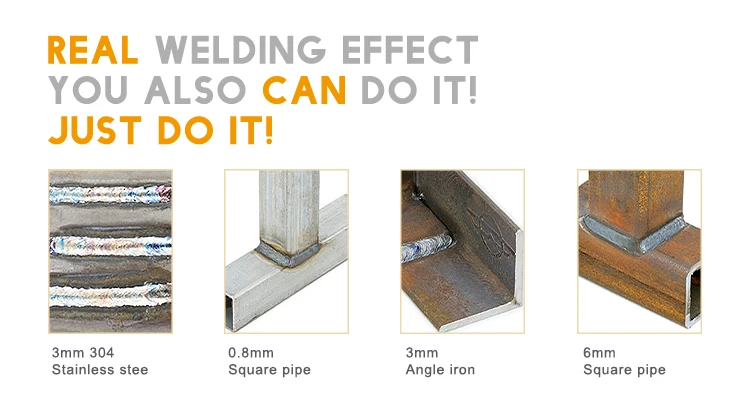 REAL WELDING EFFECT
YOU ALSO CAN DO IT!
JUST DO IT!

3mm 304
Stainless stee

0.8mm
Square pipe

3mm
Angle iron

6mm
Square pipe