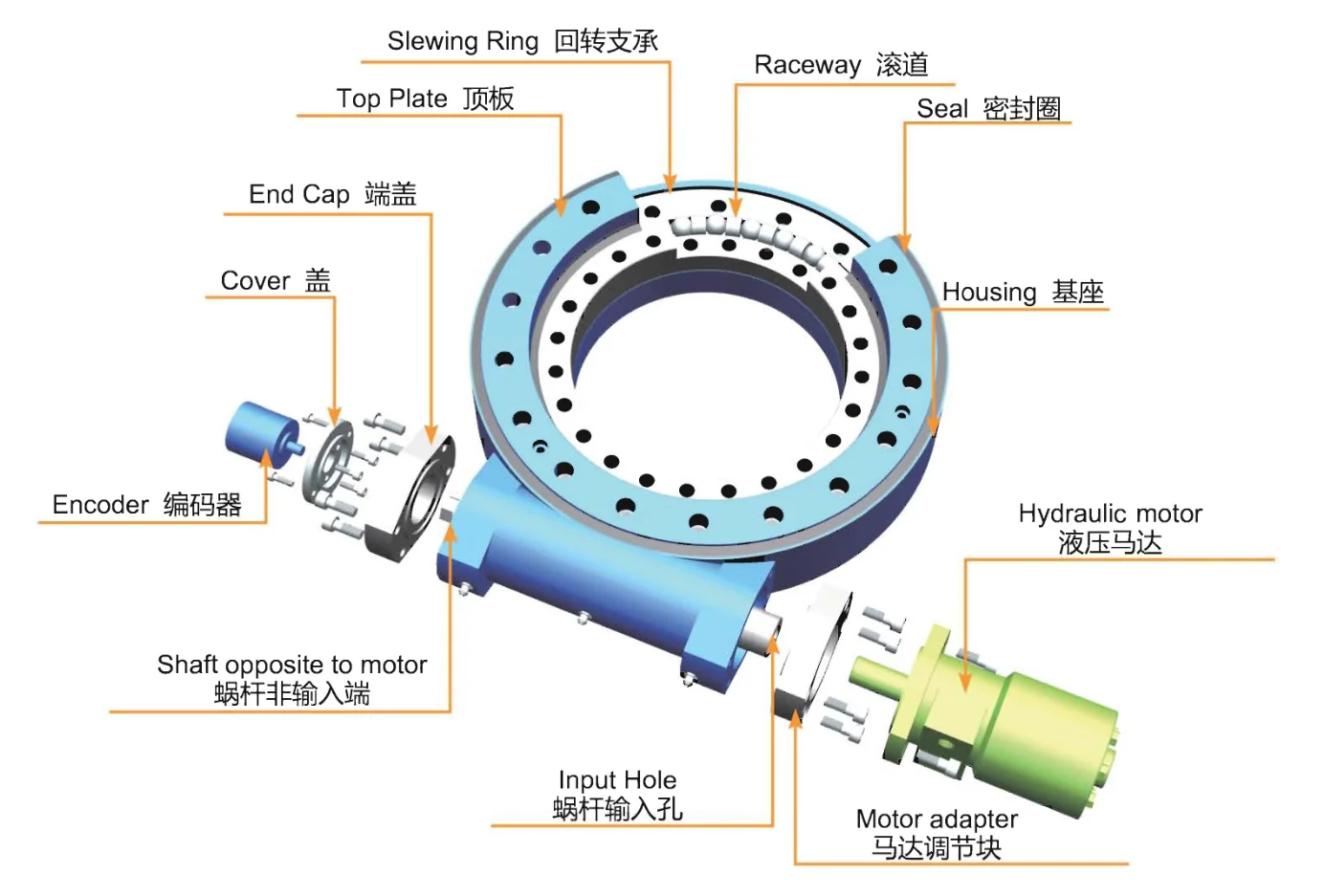 Slewing Ring 回转支承

Raceway 滚道

Top Plate 顶板

Seal 密封圈

End Cap 端盖

Cover 盖

Housing 基座

Encoder 编码器

Hydraulic motor
液压马达

Shaft opposite to motor
蜗杆非输入端

Input Hole
蜗杆输入孔

Motor adapter
马达调节块