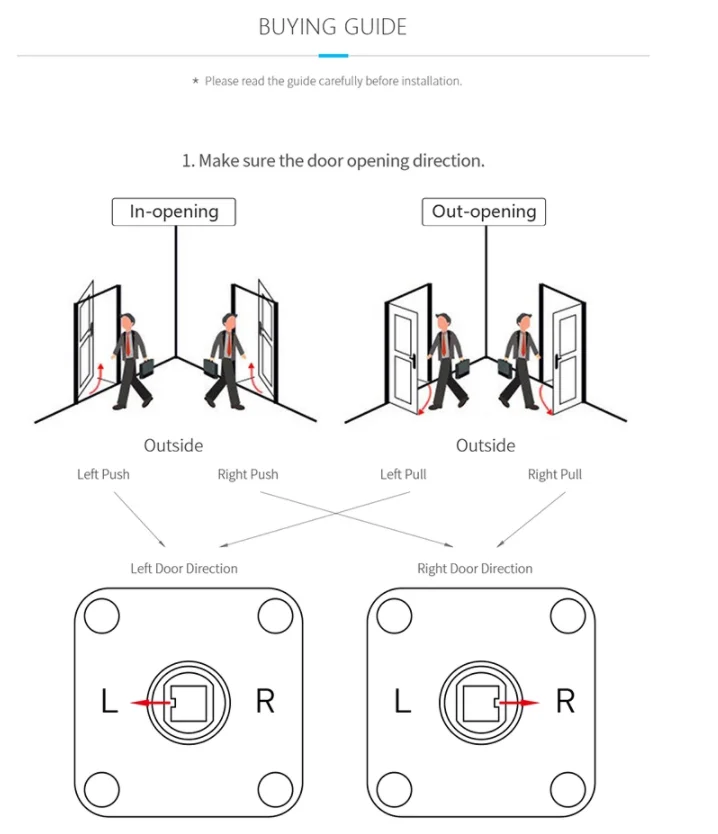 BUYING GUIDE

* Please read the guide carefully before installation.

1. Make sure the door opening direction.

In-opening

Out-opening

Outside

Outside

Left Push

Right Push

Left Pull

Right Pull

Left Door Direction

Right Door Direction

L

R

L

R